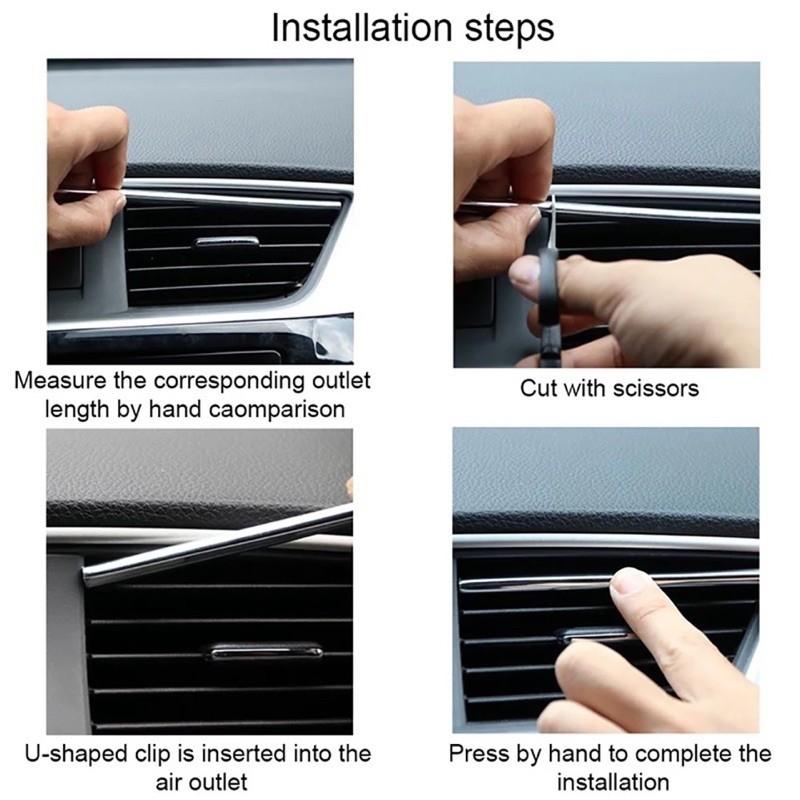 Installation steps

Measure the corresponding outlet length by hand caomparison

Cut with scissors

U-shaped clip is inserted into the air outlet

Press by hand to complete the installation