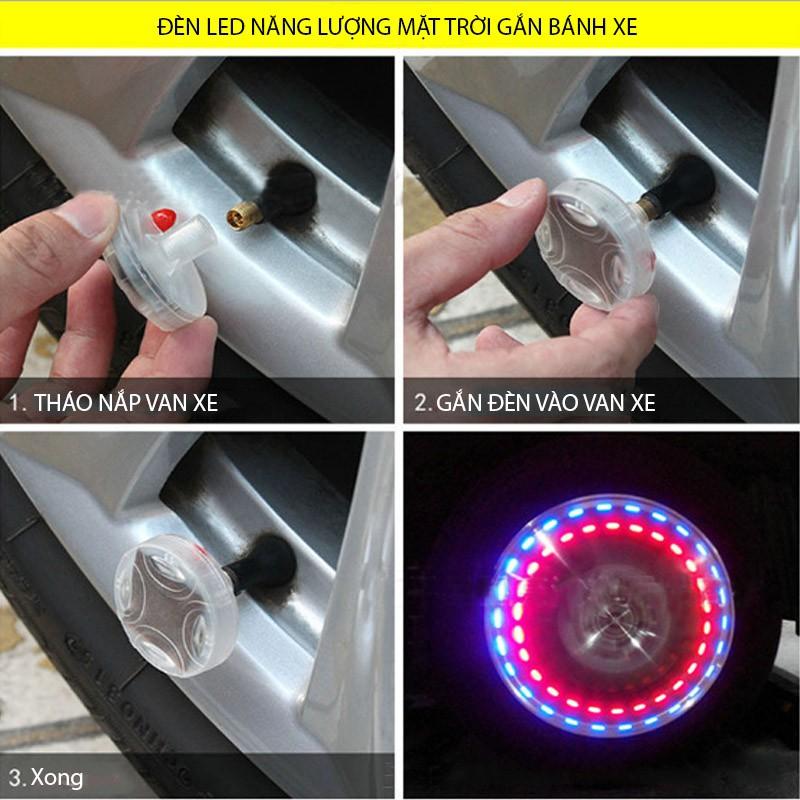 ĐÈN LED NĂNG LƯỢNG MẶT TRỜI GẮN BÁNH XE

1. THÁO NẮP VAN XE

2. GẮN ĐÈN VÀO VAN XE

3. Xong