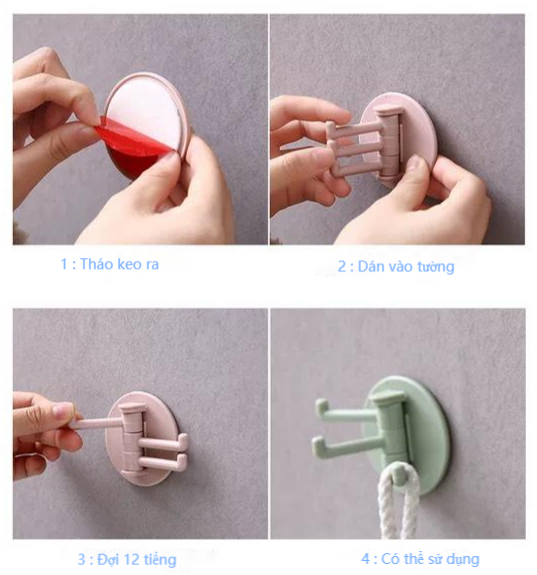 1 : Tháo keo ra

2 : Dán vào tường

3 : Đợi 12 tiếng

4 : Có thể sử dụng