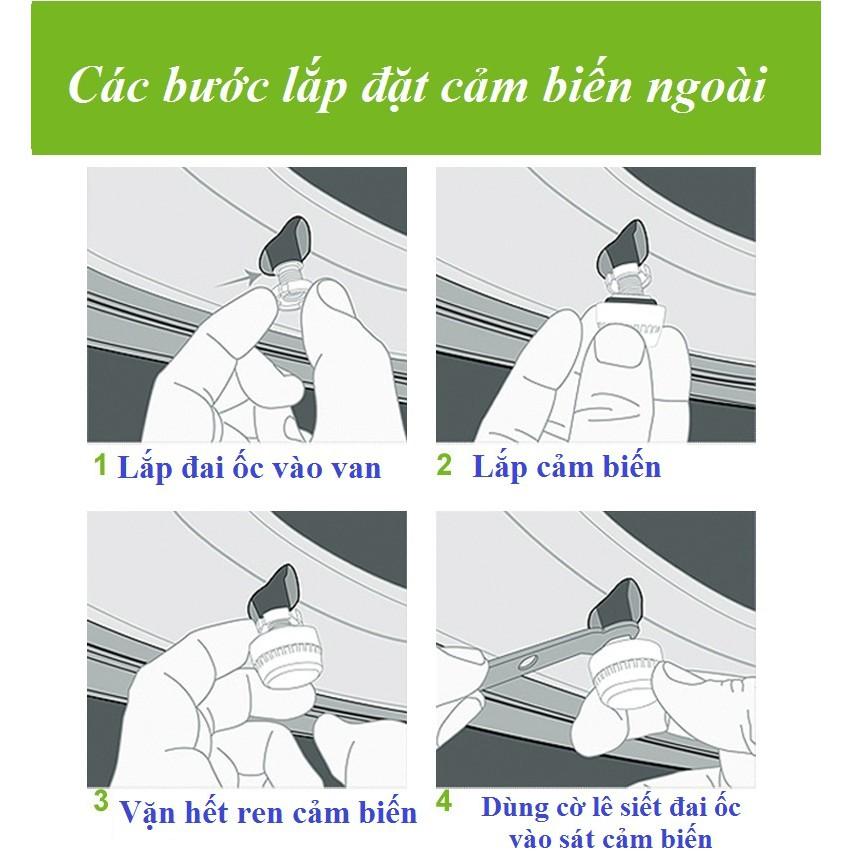 Các bước lắp đặt cảm biến ngoài

1 Lắp đai ốc vào van

2 Lắp cảm biến

3 Vặn hết ren cảm biến

4 Dùng cờ lê siết đai ốc vào sát cảm biến