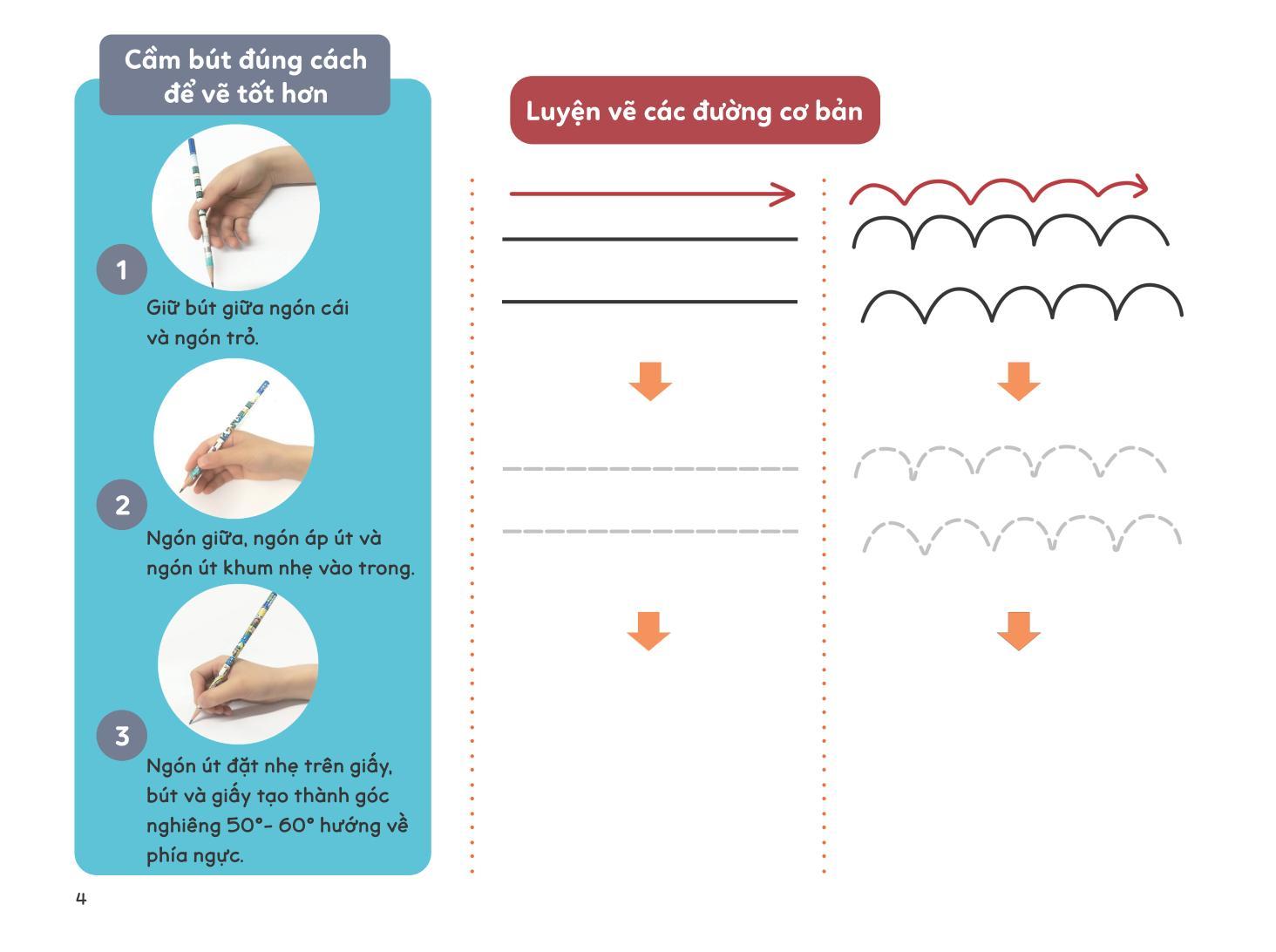 Cầm bút đúng cách để vẽ tốt hơn

1
Giữ bút giữa ngón cái và ngón trỏ.

2
Ngón giữa, ngón áp út và ngón út khum nhẹ vào trong.

3
Ngón út đặt nhẹ trên giấy, bút và giấy tạo thành góc nghiêng 50°- 60° hướng về phía ngực.

Luyện vẽ các đường cơ bản

4