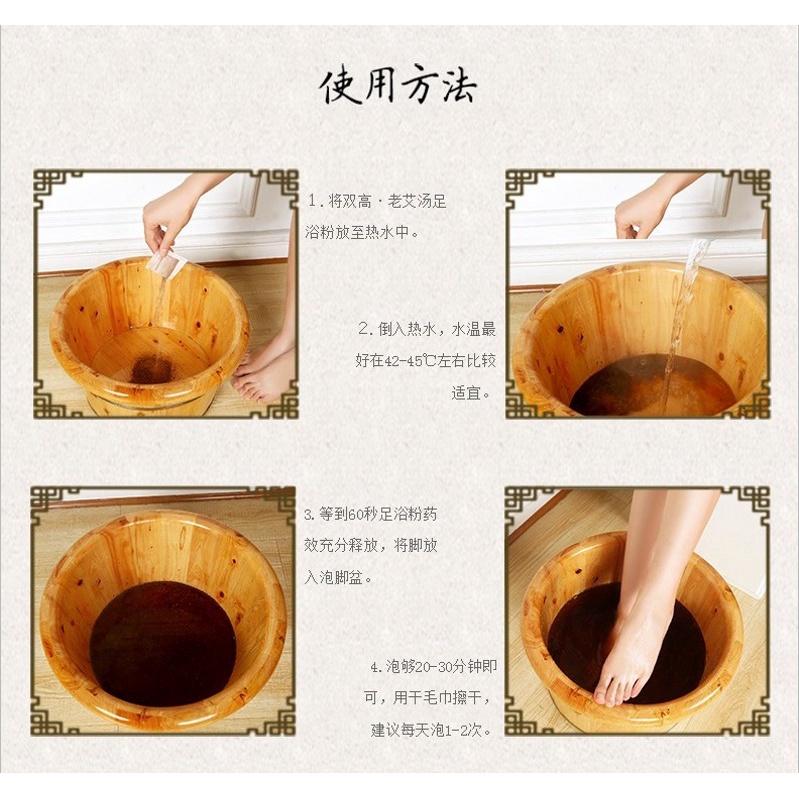 使用方法

1. 将双高·老艾汤足浴粉放至热水中。

2. 倒入热水，水温最好在42-45℃左右比较适宜。

3. 等到60秒足浴粉药效充分释放，将脚放入泡脚盆。

4. 泡够20-30分钟即可，用干毛巾擦干，建议每天泡1-2次。