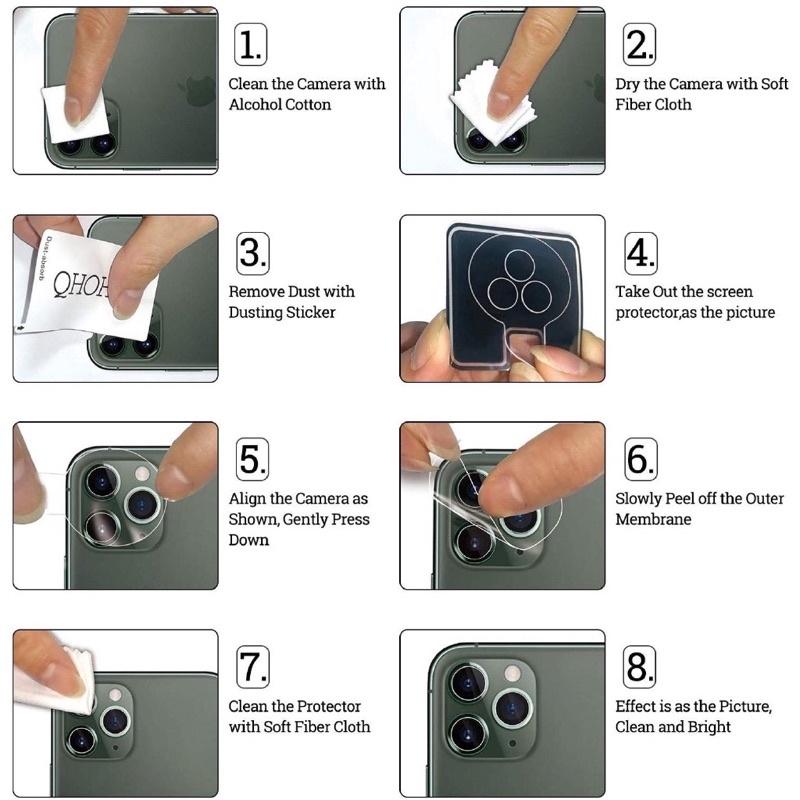 1.
Clean the Camera with Alcohol Cotton

2.
Dry the Camera with Soft Fiber Cloth

Dust-absorb
QHOH

3.
Remove Dust with Dusting Sticker

4.
Take Out the screen protector,as the picture

5.
Align the Camera as Shown, Gently Press Down

6.
Slowly Peel off the Outer Membrane

7.
Clean the Protector with Soft Fiber Cloth

8.
Effect is as the Picture, Clean and Bright