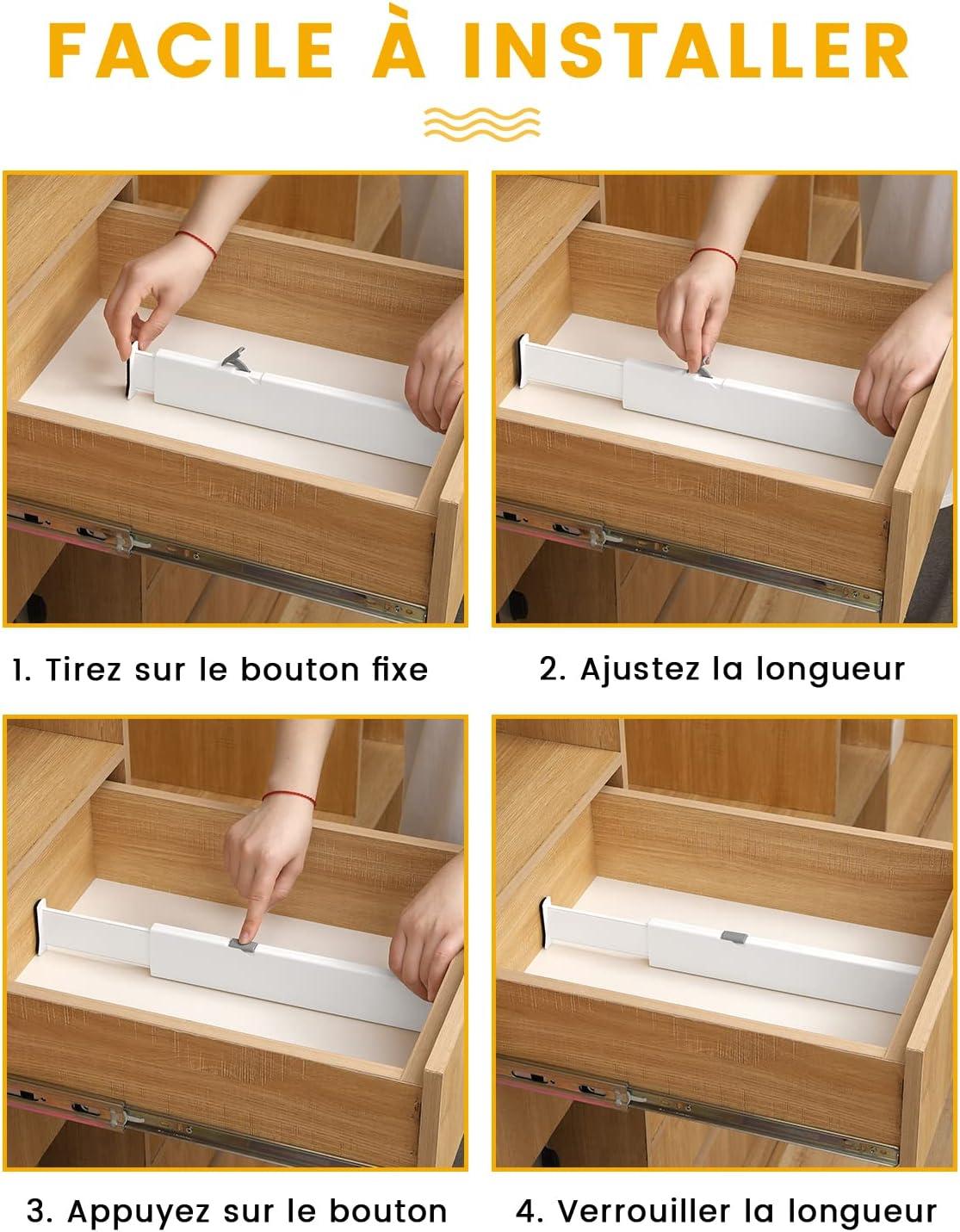 FACILE À INSTALLER

1. Tirez sur le bouton fixe

2. Ajustez la longueur

3. Appuyez sur le bouton

4. Verrouiller la longueur