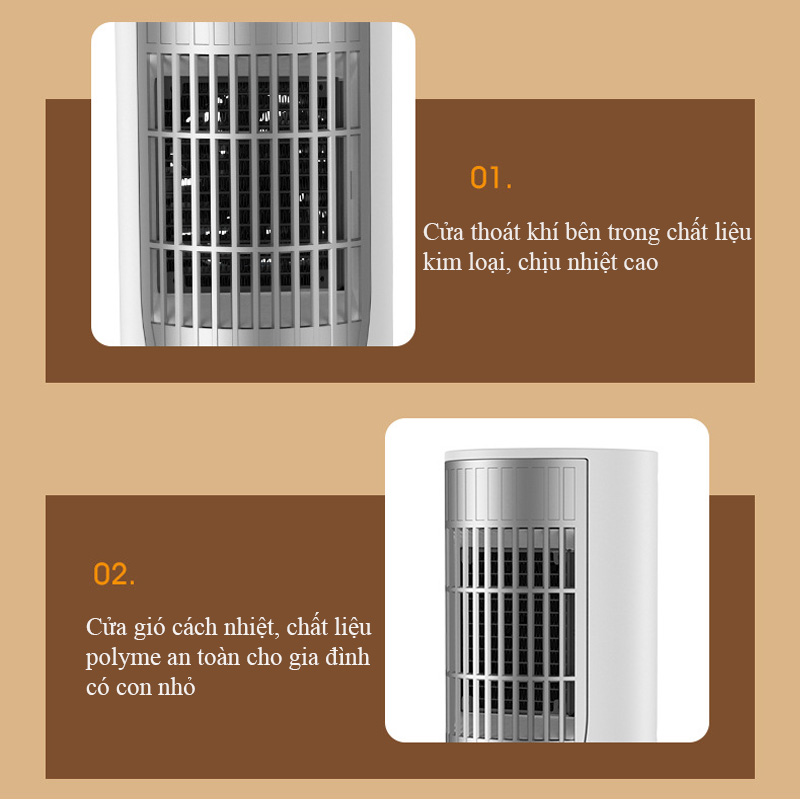 01.

Cửa thoát khí bên trong chất liệu kim loại, chịu nhiệt cao

02.

Cửa gió cách nhiệt, chất liệu polyme an toàn cho gia đình có con nhỏ