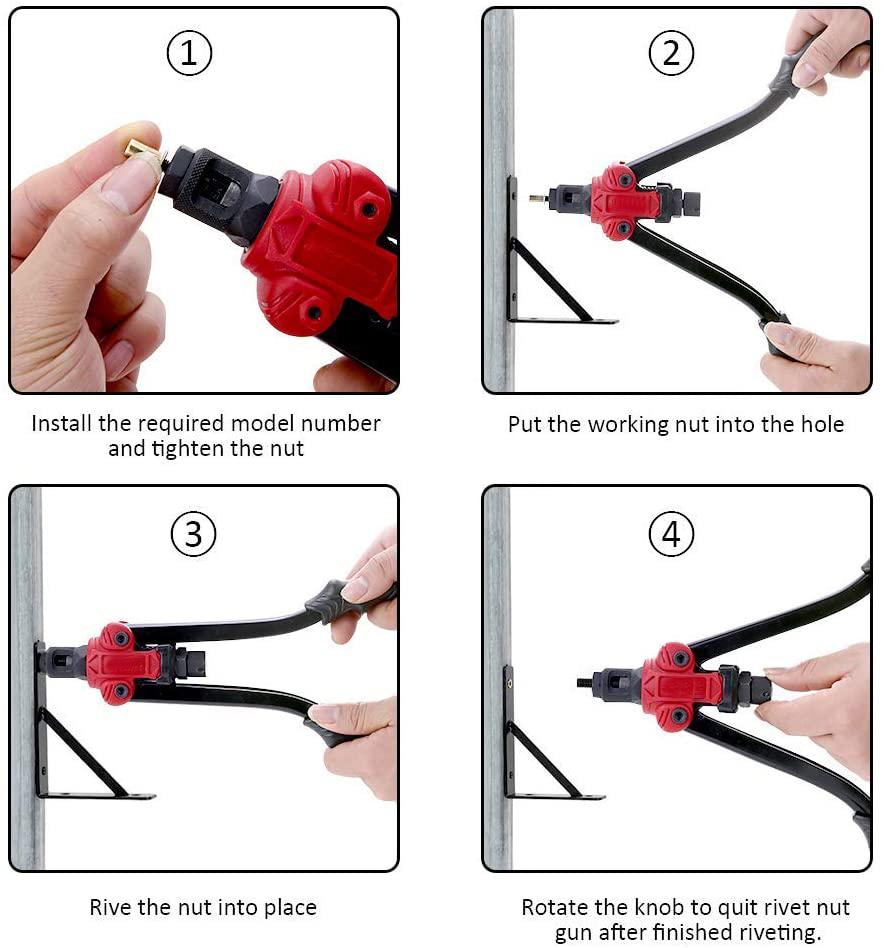 ①

Install the required model number and tighten the nut

②

Put the working nut into the hole

③

Rive the nut into place

④

Rotate the knob to quit rivet nut gun after finished riveting.