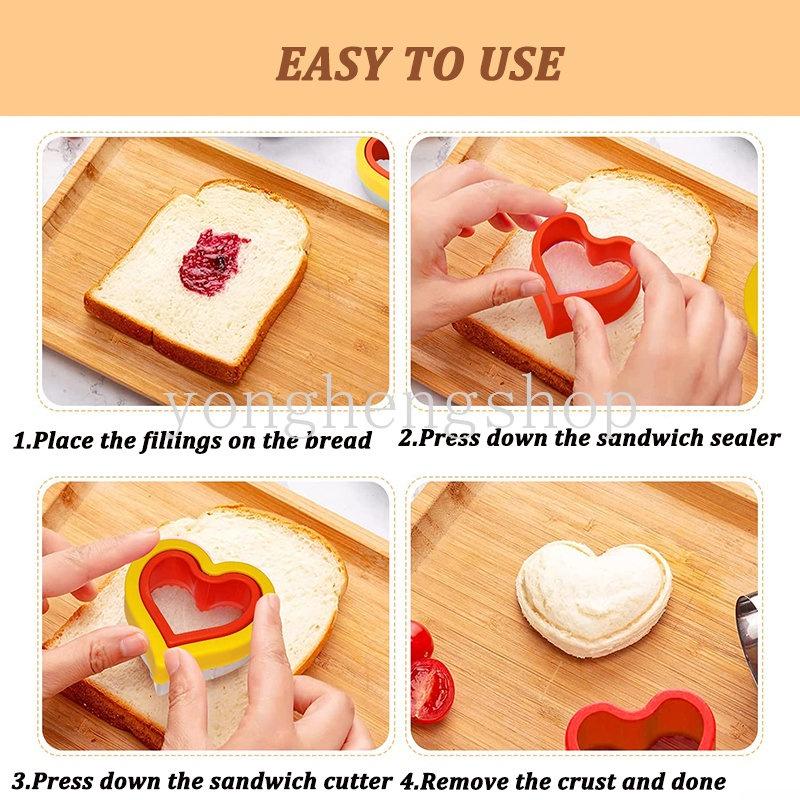 EASY TO USE

yonghengshop

1.Place the fillings on the bread

2.Press down the sandwich sealer

3.Press down the sandwich cutter

4.Remove the crust and done