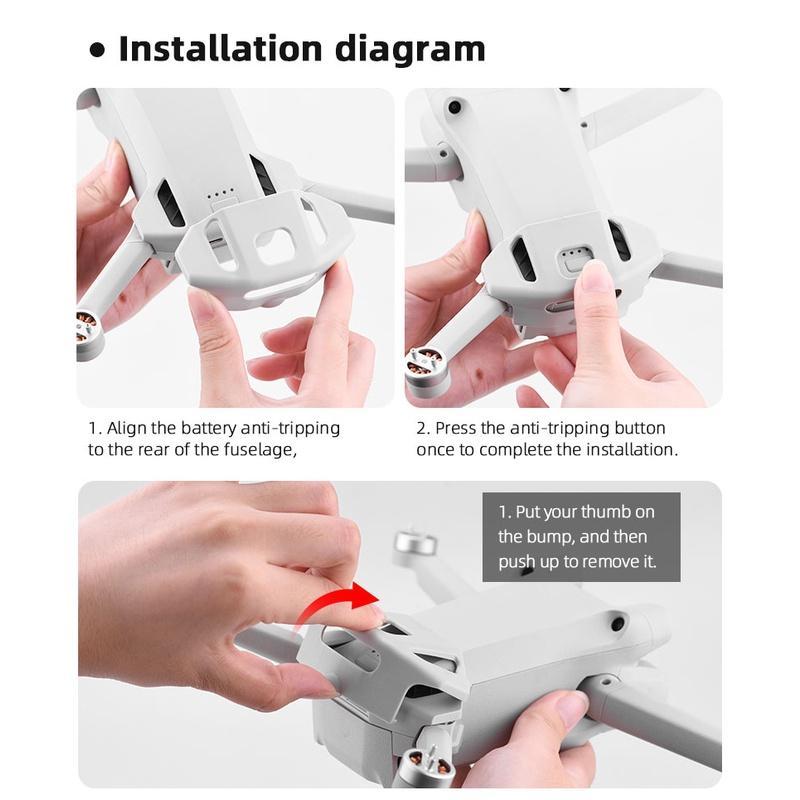 • Installation diagram

1. Align the battery anti-tripping to the rear of the fuselage,

2. Press the anti-tripping button once to complete the installation.

1. Put your thumb on the bump, and then push up to remove it.