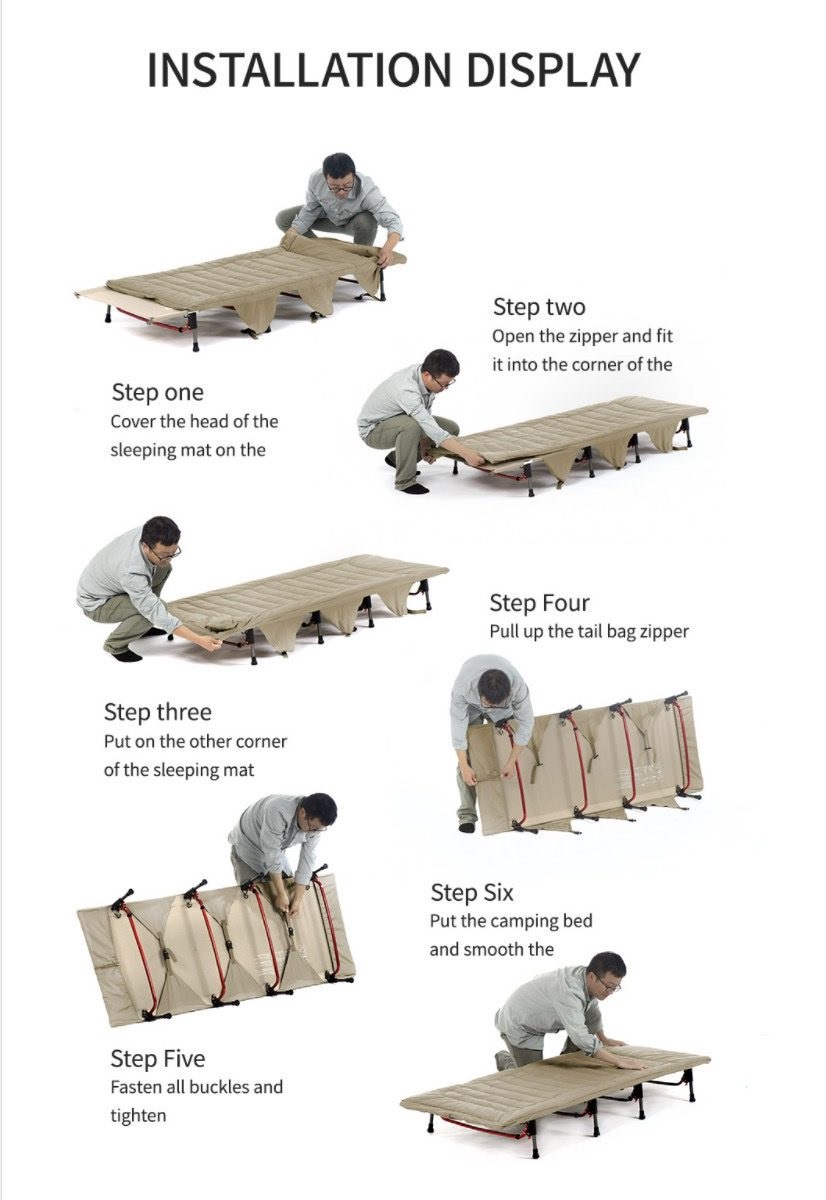 INSTALLATION DISPLAY

Step one
Cover the head of the sleeping mat on the

Step two
Open the zipper and fit it into the corner of the

Step three
Put on the other corner of the sleeping mat

Step Four
Pull up the tail bag zipper

Step Five
Fasten all buckles and tighten

Step Six
Put the camping bed and smooth the