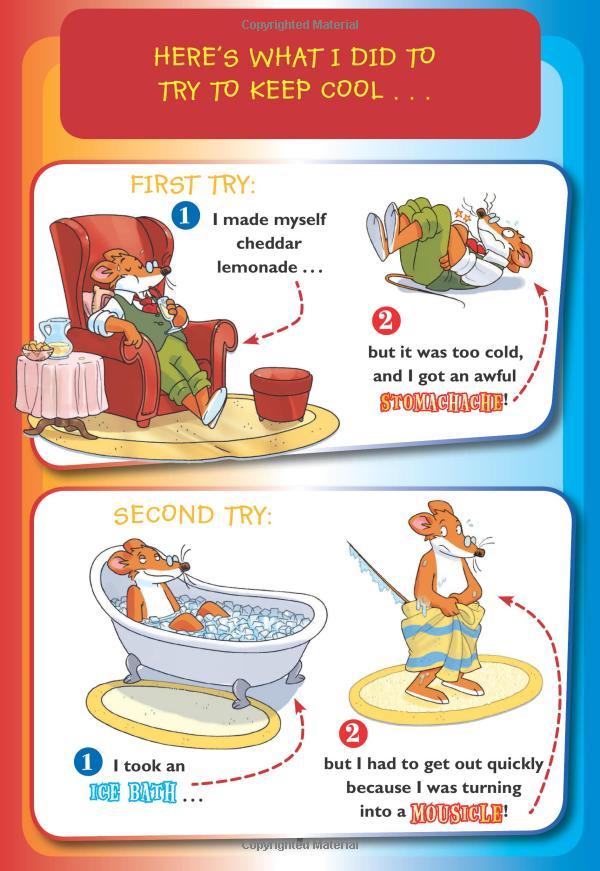 Copyrighted Material

HERE'S WHAT I DID TO TRY TO KEEP COOL . . .

FIRST TRY:

1 I made myself cheddar lemonade . . .

2 but it was too cold, and I got an awful STOMACHACHE!

SECOND TRY:

1 I took an ICE BATH . . .

2 but I had to get out quickly because I was turning into a MOUSICLE!

Copyrighted Material