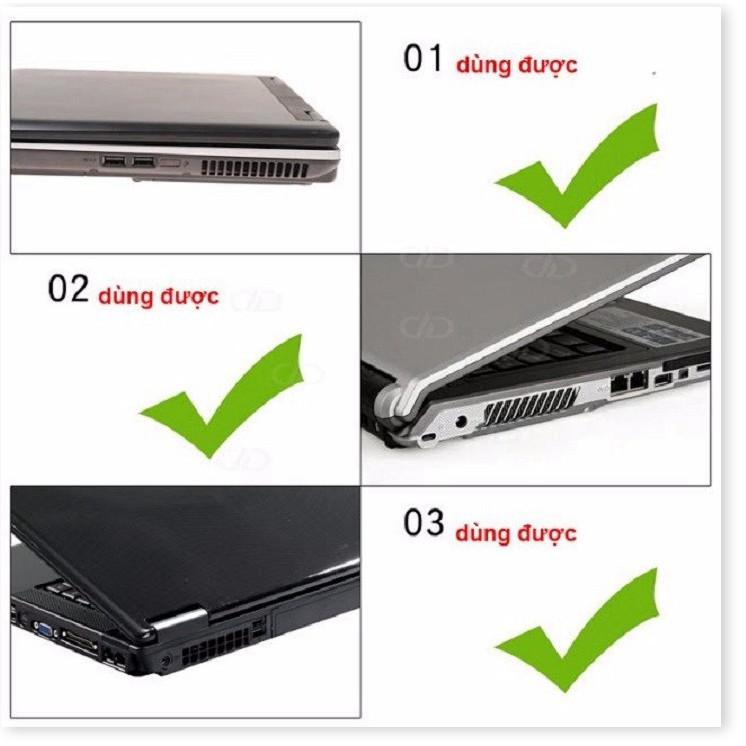 01 dùng được

02 dùng được

03 dùng được