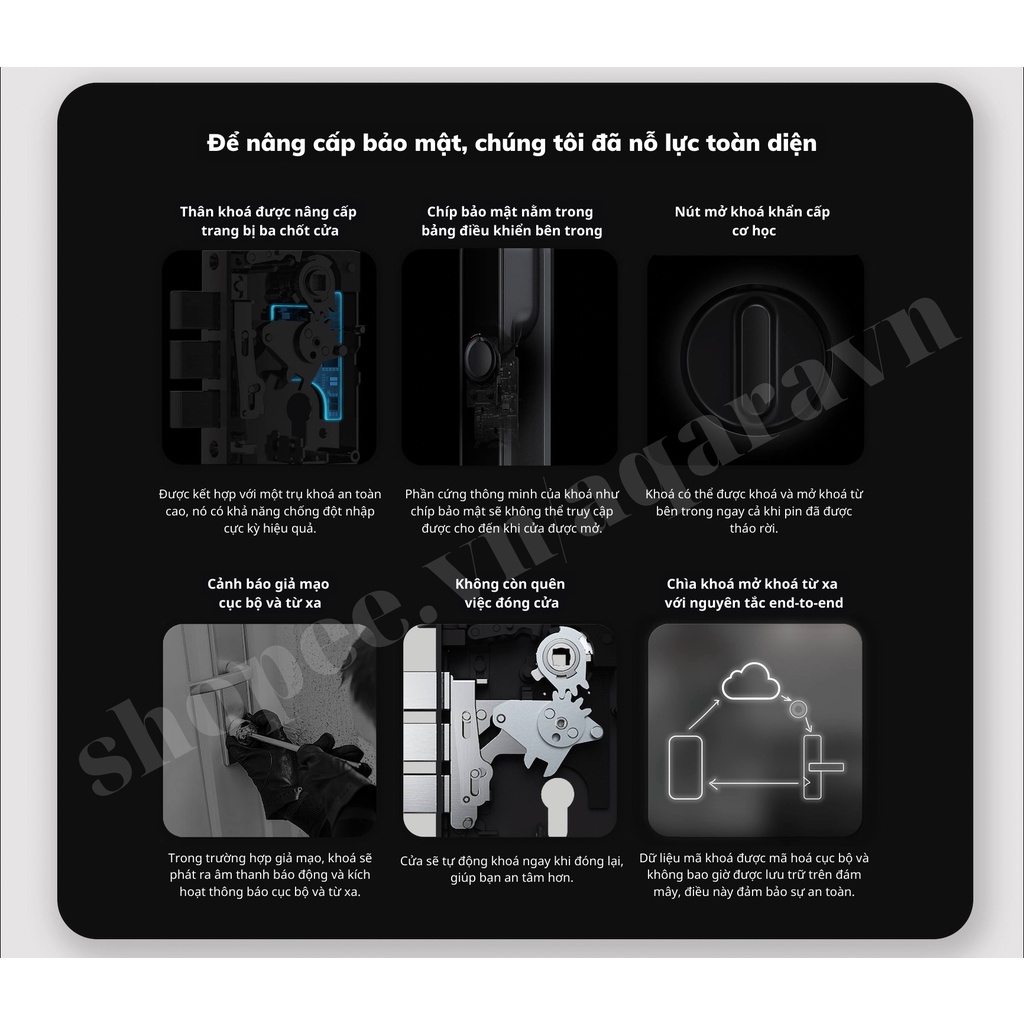 Để nâng cấp bảo mật, chúng tôi đã nỗ lực toàn diện

Thân khoá được nâng cấp trang bị ba chốt cửa

Được kết hợp với một trụ khoá an toàn cao, nó có khả năng chống đột nhập cực kỳ hiệu quả.

Chíp bảo mật nằm trong bảng điều khiển bên trong

Phần cứng thông minh của khoá như chíp bảo mật sẽ không thể truy cập được cho đến khi cửa được mở.

Nút mở khoá khẩn cấp cơ học

Khoá có thể được khoá và mở khoá từ bên trong ngay cả khi pin đã được tháo rời.

Cảnh báo giả mạo cục bộ và từ xa

Trong trường hợp giả mạo, khoá sẽ phát ra âm thanh báo động và kích hoạt thông báo cục bộ và từ xa.

Không còn quên việc đóng cửa

Cửa sẽ tự động khoá ngay khi đóng lại, giúp bạn an tâm hơn.

Chìa khoá mở khoá từ xa với nguyên tắc end-to-end

Dữ liệu mã khoá được mã hoá cục bộ và không bao giờ được lưu trữ trên đám mây, điều này đảm bảo sự an toàn.

shopee.vn/aqaravn