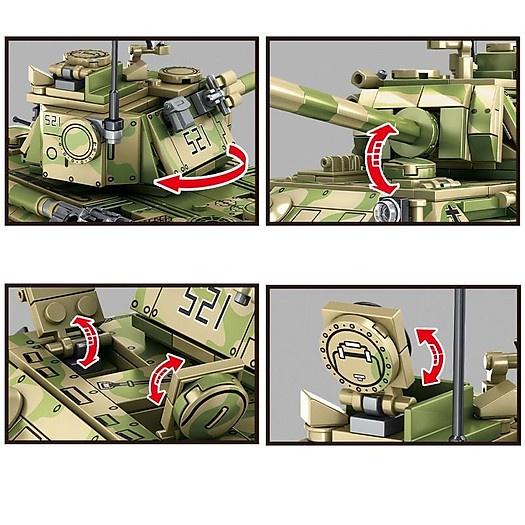 521

521

521