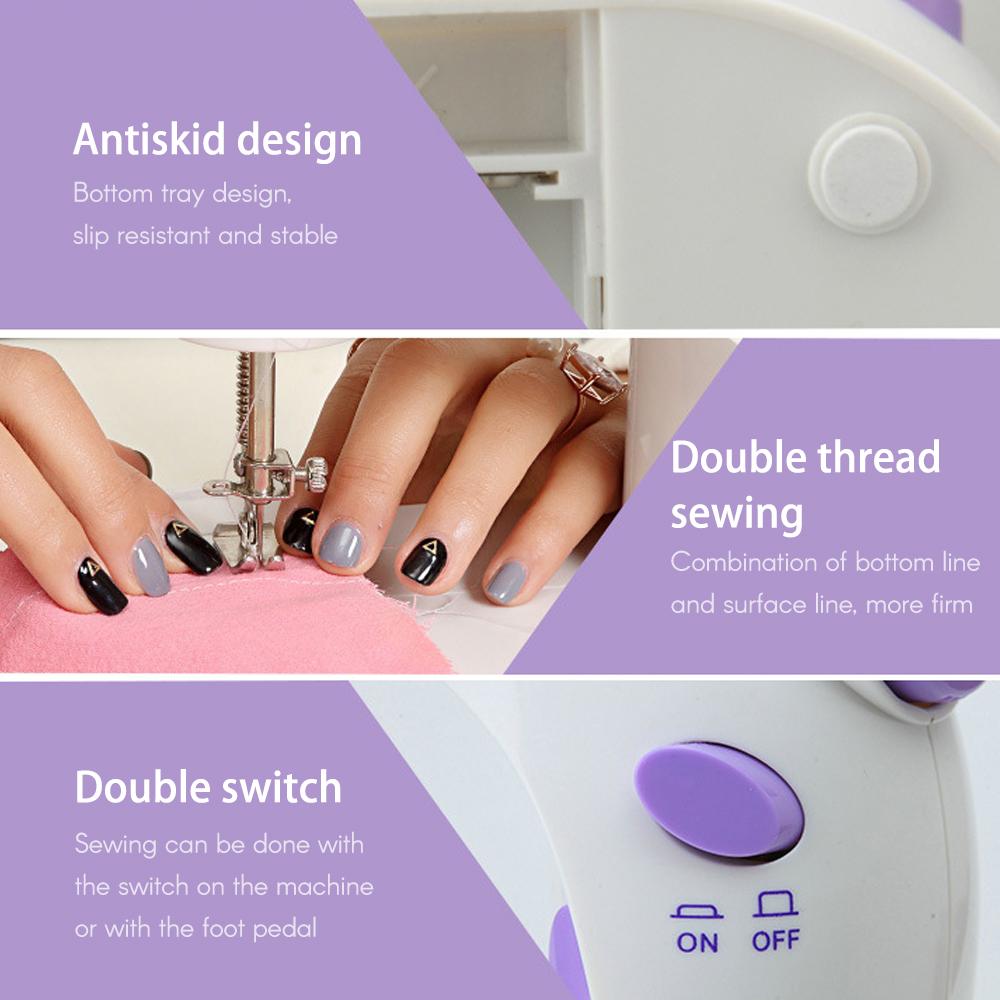 Antiskid design
Bottom tray design, slip resistant and stable

Double thread sewing
Combination of bottom line and surface line, more firm

Double switch
Sewing can be done with the switch on the machine or with the foot pedal

ON OFF