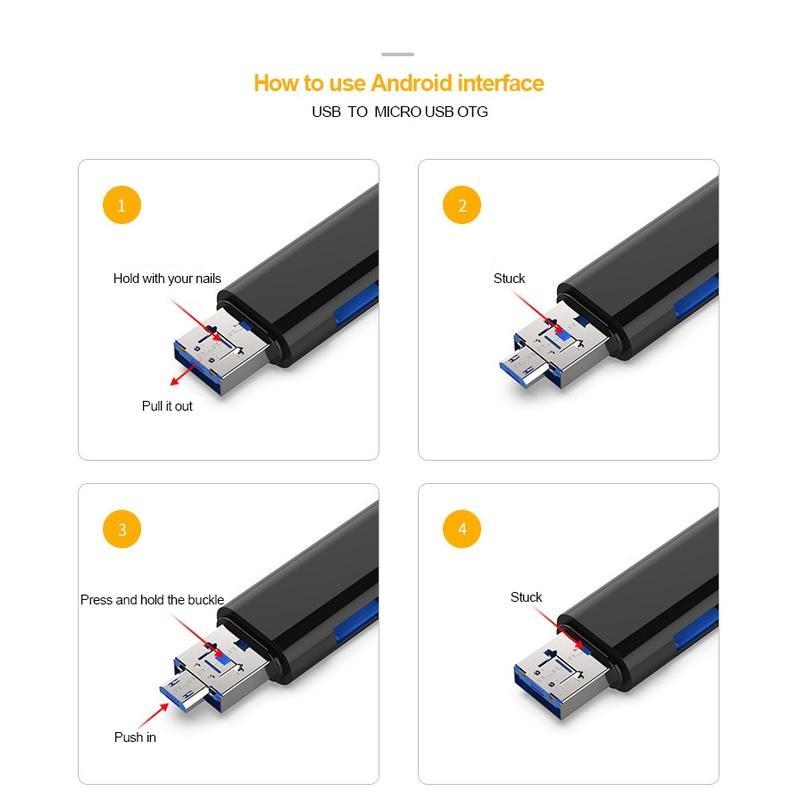 How to use Android interface

USB TO MICRO USB OTG

1

Hold with your nails

Pull it out

2

Stuck

3

Press and hold the buckle

Push in

4

Stuck