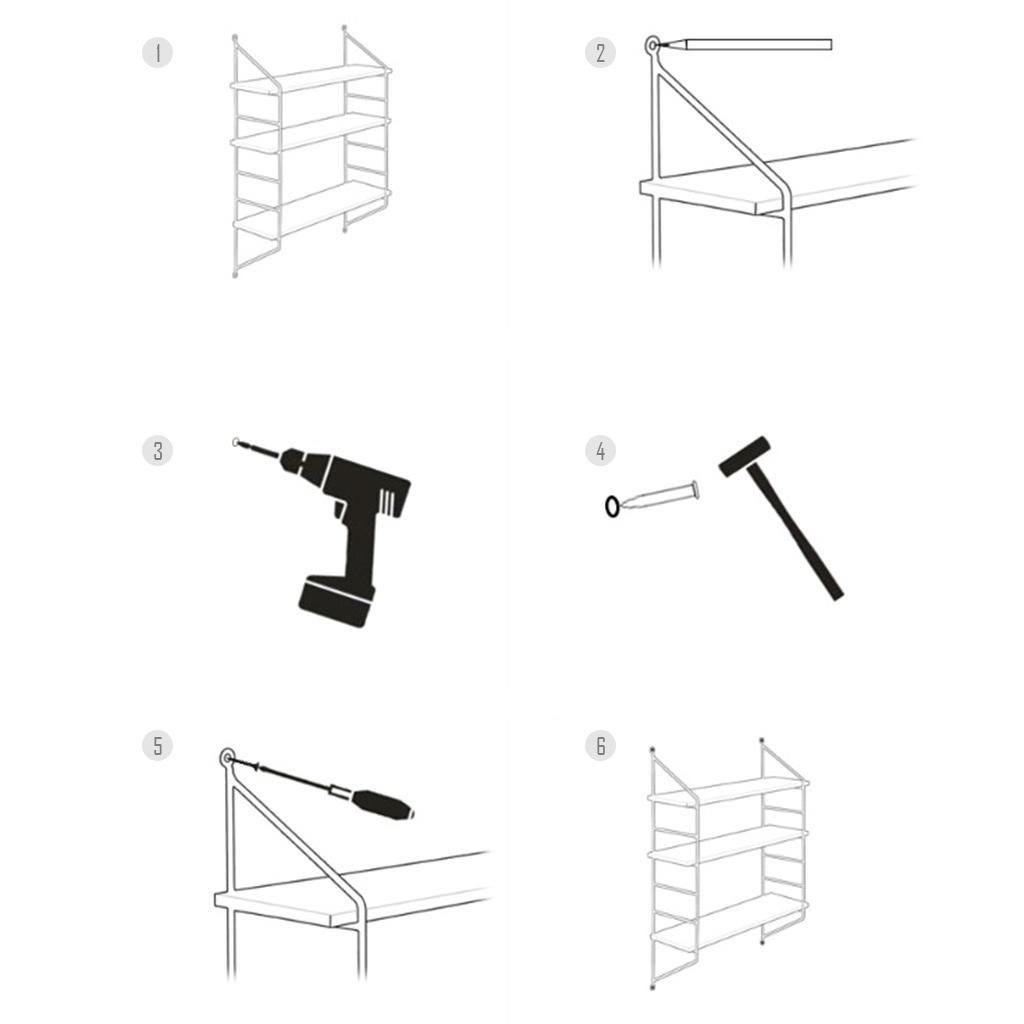 1

2

3

4

5

6