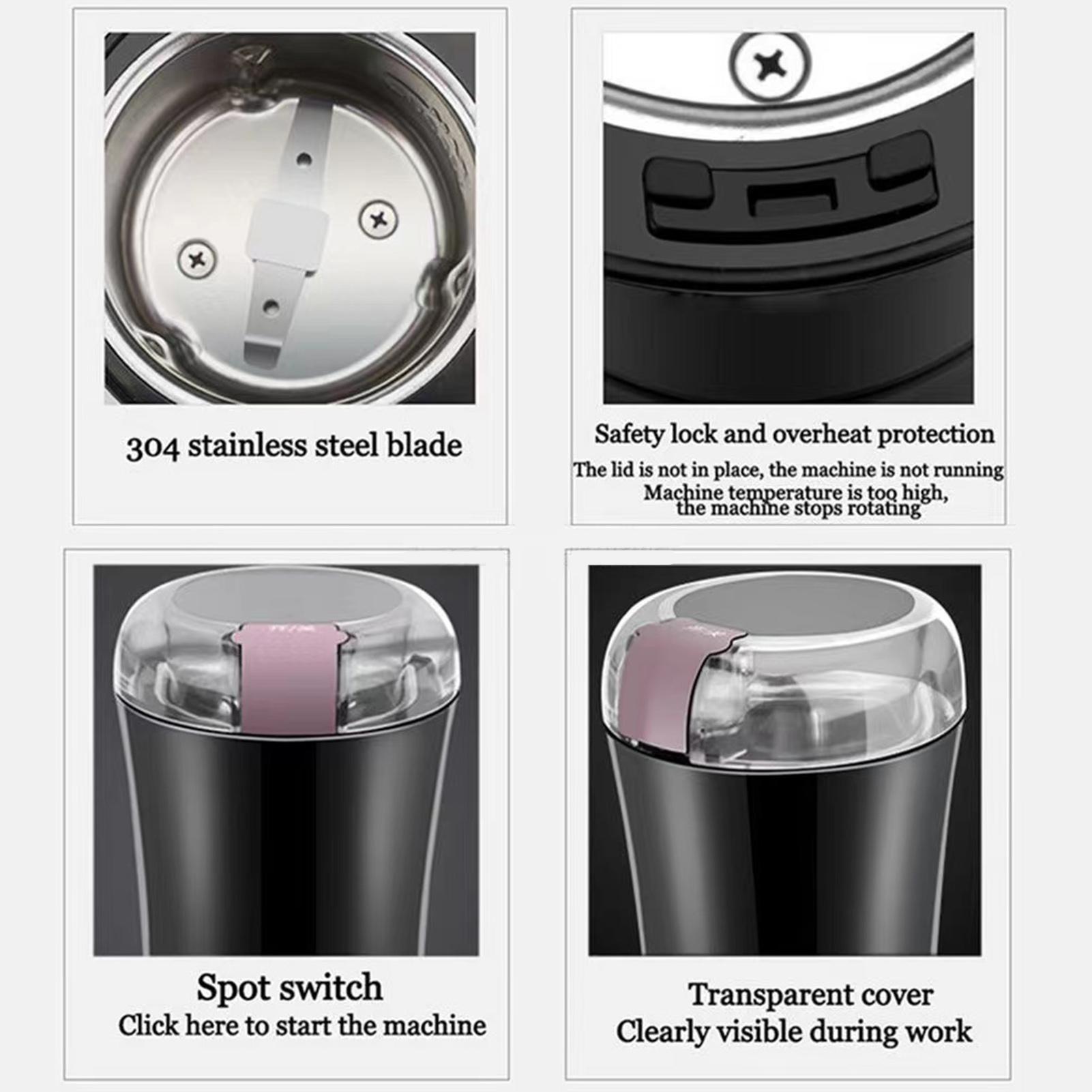 304 stainless steel blade

Safety lock and overheat protection
The lid is not in place, the machine is not running
Machine temperature is too high, the machine stops rotating

Spot switch
Click here to start the machine

Transparent cover
Clearly visible during work