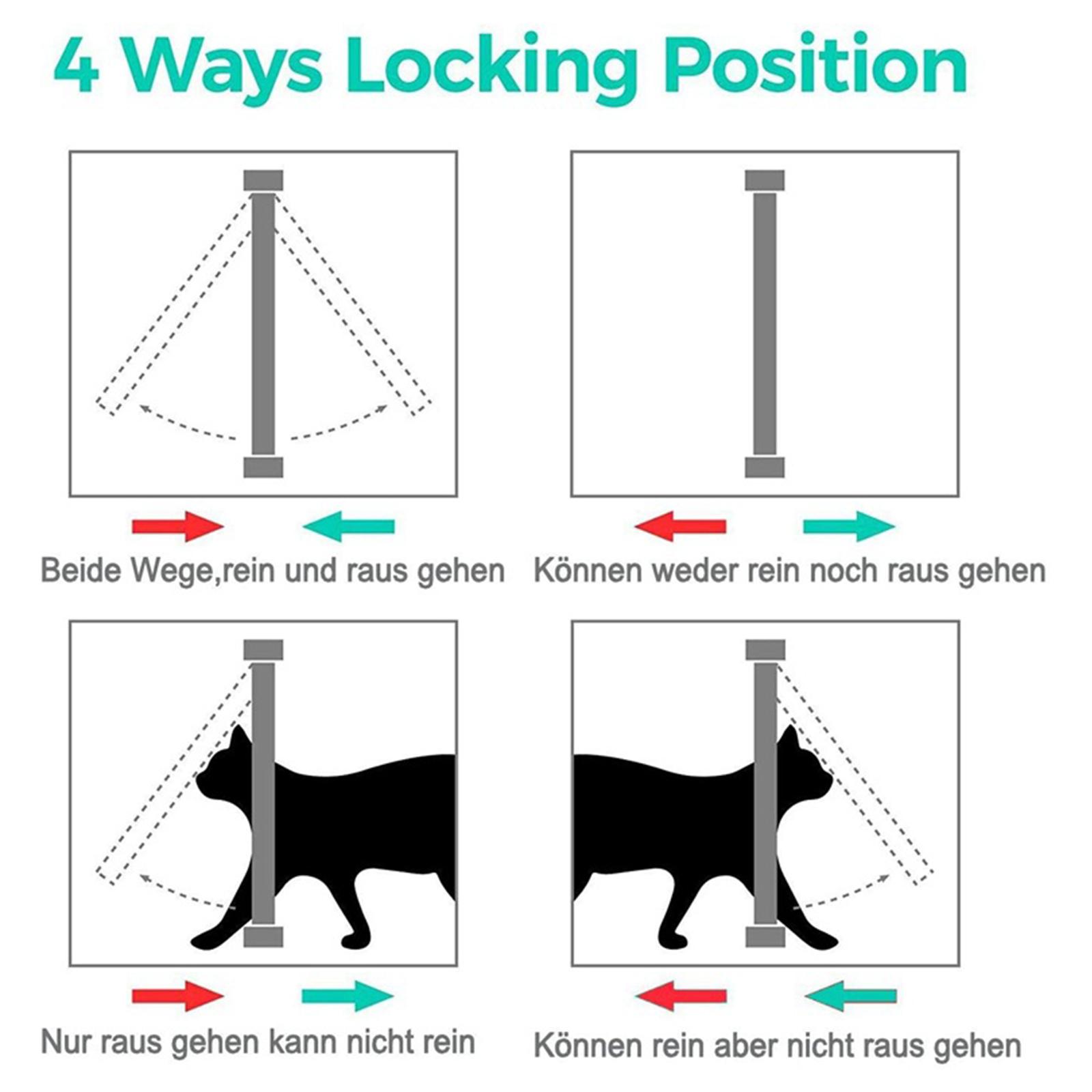 4 Ways Locking Position

Beide Wege,rein und raus gehen

Können weder rein noch raus gehen

Nur raus gehen kann nicht rein

Können rein aber nicht raus gehen