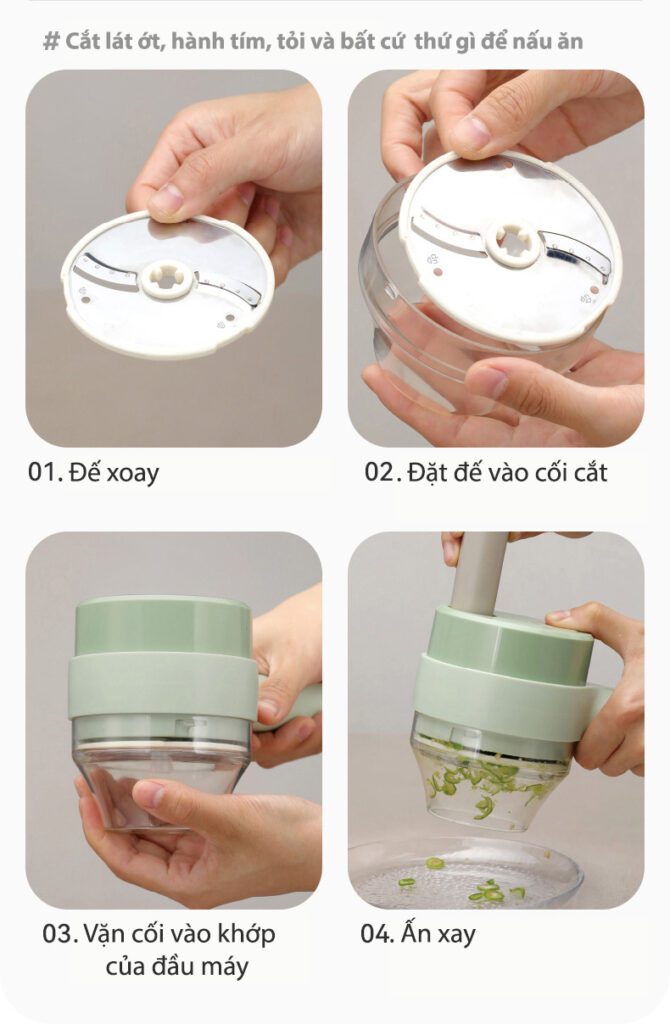 # Cắt lát ớt, hành tím, tỏi và bất cứ thứ gì để nấu ăn

01. Đế xoay

02. Đặt đế vào cối cắt

03. Vặn cối vào khớp của đầu máy

04. Ấn xay