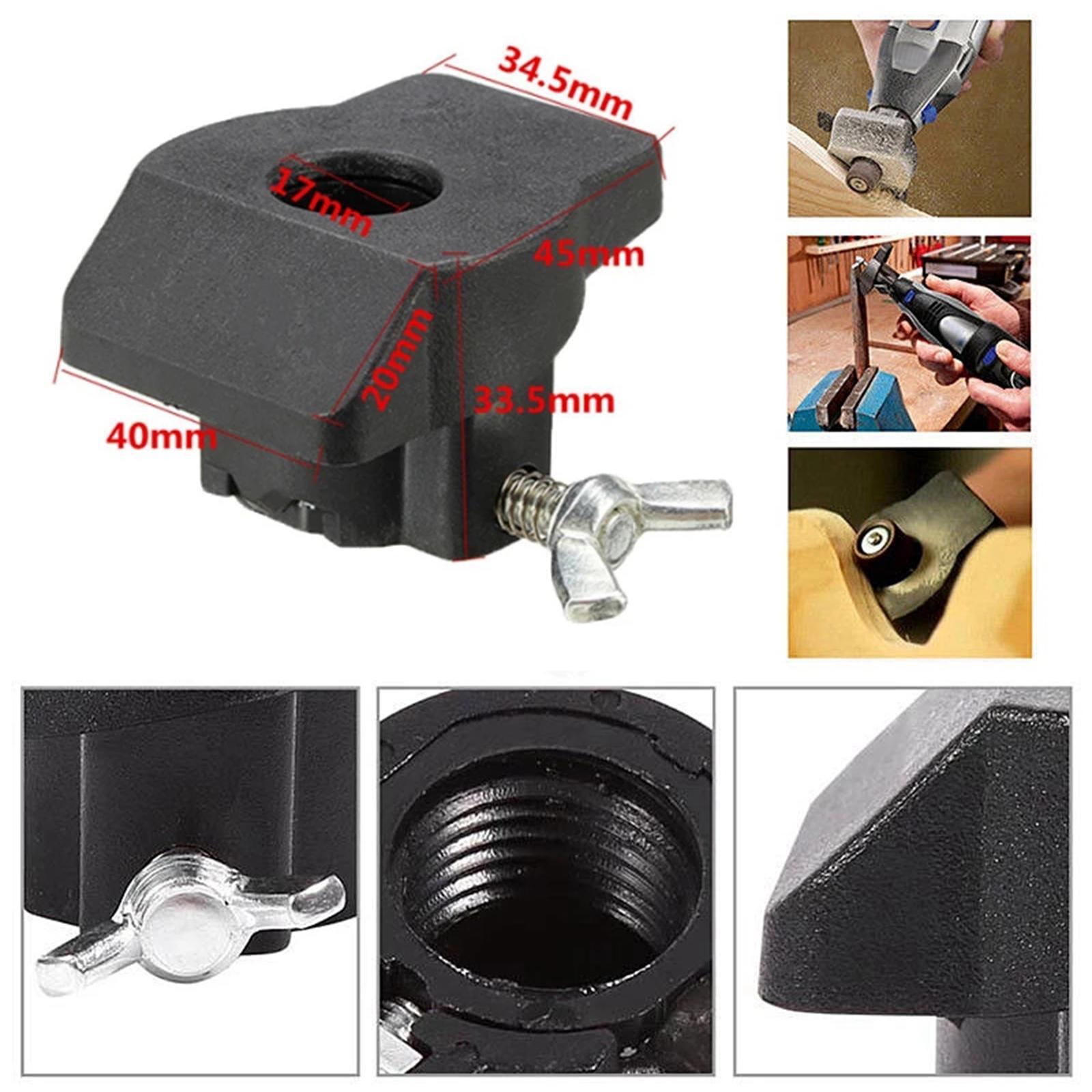 34.5mm
17mm
45mm
20mm
33.5mm
40mm