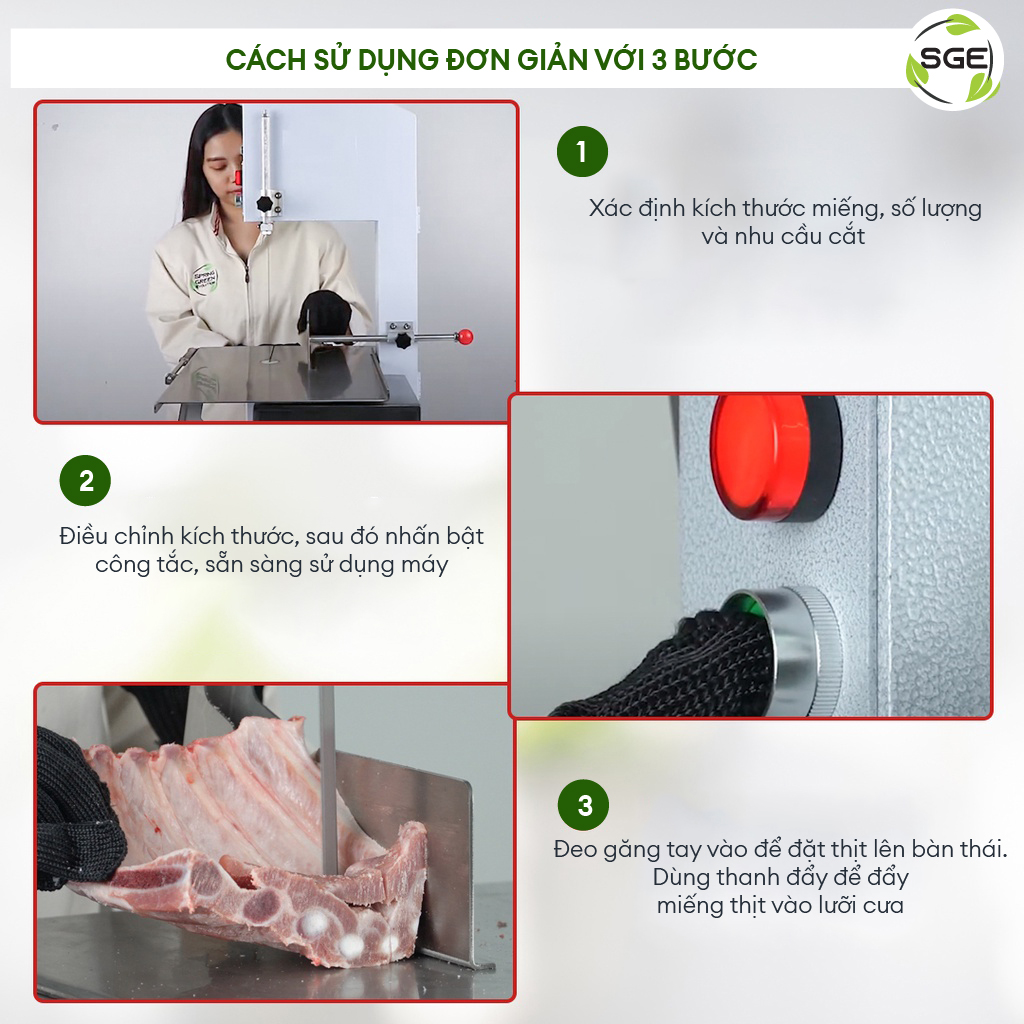 CÁCH SỬ DỤNG ĐƠN GIẢN VỚI 3 BƯỚC

SGE

1

Xác định kích thước miếng, số lượng và nhu cầu cắt

2

Điều chỉnh kích thước, sau đó nhấn bật công tắc, sẵn sàng sử dụng máy

3

Đeo găng tay vào để đặt thịt lên bàn thái. Dùng thanh đẩy để đẩy miếng thịt vào lưỡi cưa