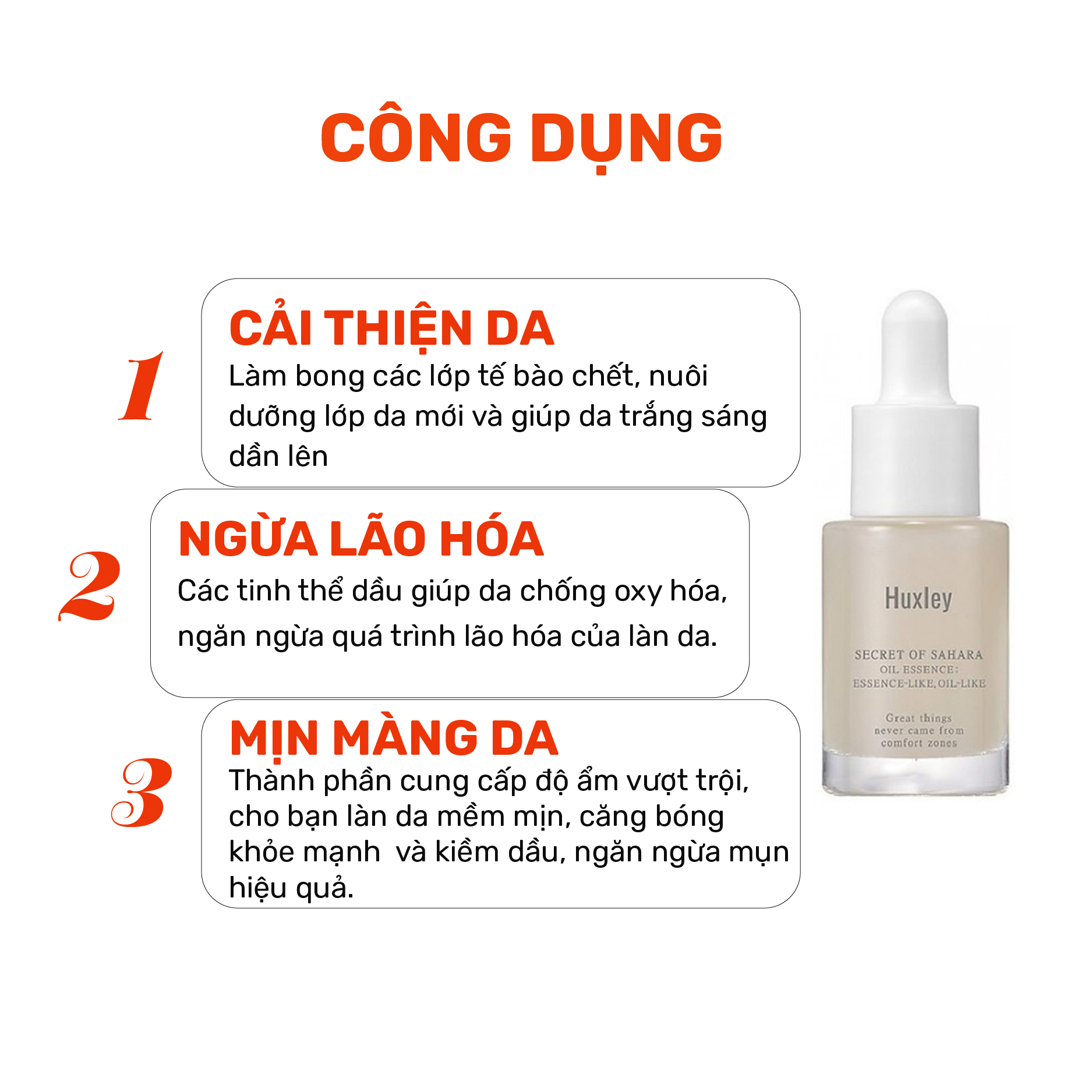 CÔNG DỤNG

1

CẢI THIỆN DA

Làm bong các lớp tế bào chết, nuôi dưỡng lớp da mới và giúp da trắng sáng dần lên

2

NGỪA LÃO HÓA

Các tinh thể dầu giúp da chống oxy hóa, ngăn ngừa quá trình lão hóa của làn da.

3

MỊN MÀNG DA

Thành phần cung cấp độ ẩm vượt trội, cho bạn làn da mềm mịn, căng bóng khỏe mạnh và kiềm dầu, ngăn ngừa mụn hiệu quả.

Huxley

SECRET OF SAHARA
OIL ESSENCE:
ESSENCE-LIKE, OIL-LIKE

Great things
never came from
comfort zones