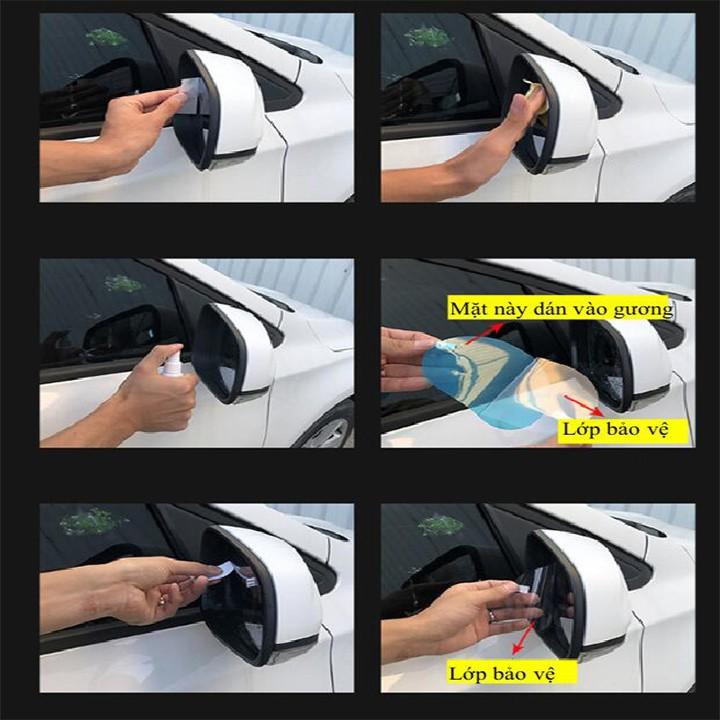 Mặt này dán vào gương

Lớp bảo vệ

Lớp bảo vệ