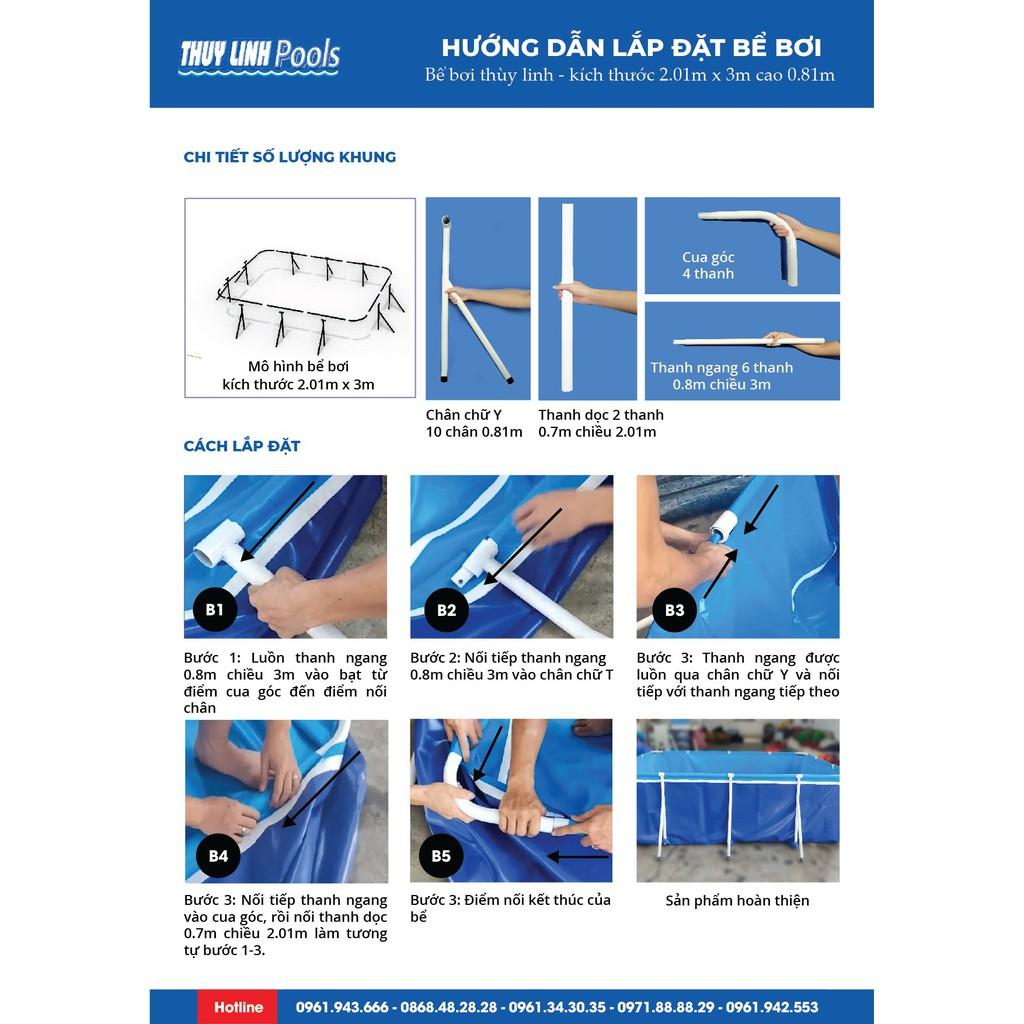 THUY LINH Pools

HƯỚNG DẪN LẮP ĐẶT BỂ BƠI
Bể bơi thùy linh - kích thước 2.01m x 3m cao 0.81m

CHI TIẾT SỐ LƯỢNG KHUNG

Mô hình bể bơi kích thước 2.01m x 3m

Chân chữ Y 10 chân 0.81m

Thanh dọc 2 thanh 0.7m chiều 2.01m

Cua góc 4 thanh

Thanh ngang 6 thanh 0.8m chiều 3m

CÁCH LẮP ĐẶT

B1

Bước 1: Luồn thanh ngang 0.8m chiều 3m vào bạt từ điểm cua góc đến điểm nối chân

B2

Bước 2: Nối tiếp thanh ngang 0.8m chiều 3m vào chân chữ T

B3

Bước 3: Thanh ngang được luồn qua chân chữ Y và nối tiếp với thanh ngang tiếp theo

B4

Bước 3: Nối tiếp thanh ngang vào cua góc, rồi nối thanh dọc 0.7m chiều 2.01m làm tương tự bước 1-3.

B5

Bước 3: Điểm nối kết thúc của bể

Sản phẩm hoàn thiện

Hotline 0961.943.666 - 0868.48.28.28 - 0961.34.30.35 - 0971.88.88.29 - 0961.942.553