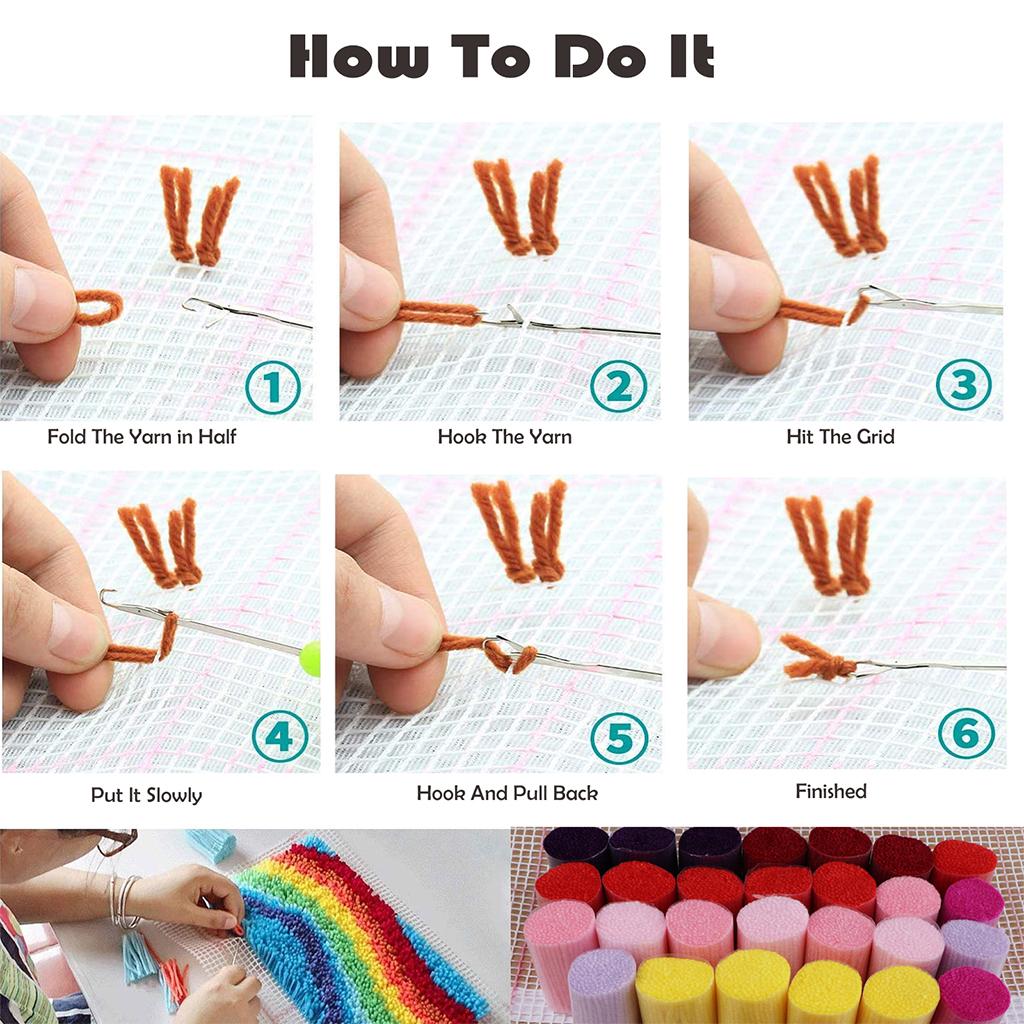 How To Do It

1
Fold The Yarn in Half

2
Hook The Yarn

3
Hit The Grid

4
Put It Slowly

5
Hook And Pull Back

6
Finished