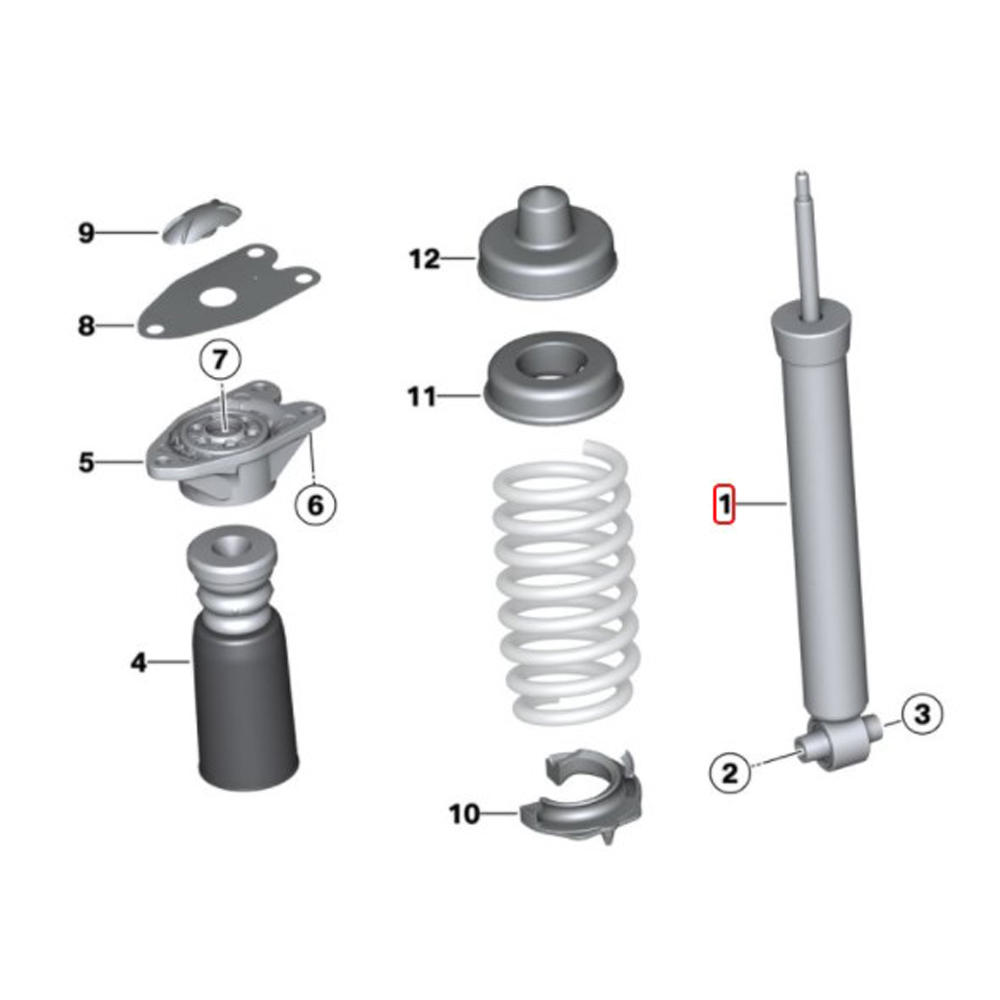 9
8
7
5
6
4
12
11
10
1
2
3