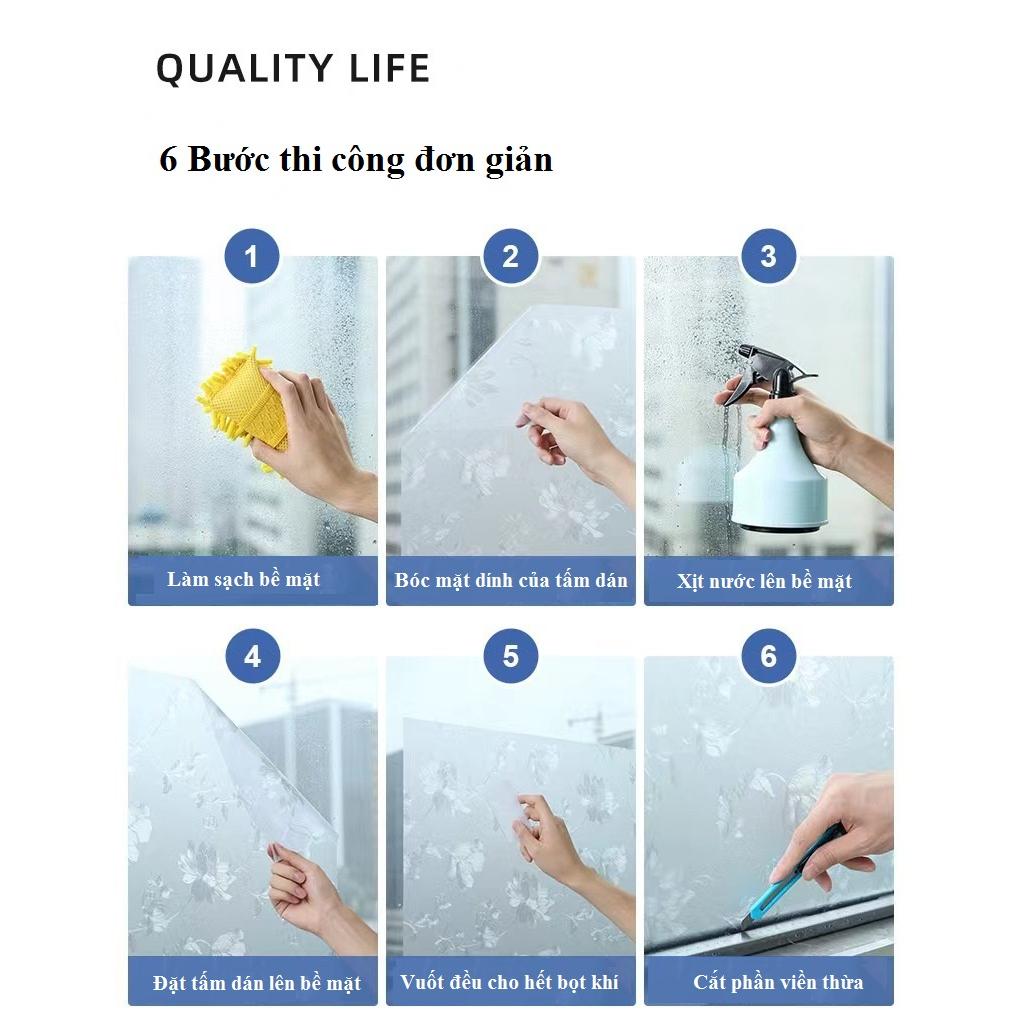 QUALITY LIFE

6 Bước thi công đơn giản

1
Làm sạch bề mặt

2
Bóc mặt dính của tấm dán

3
Xịt nước lên bề mặt

4
Đặt tấm dán lên bề mặt

5
Vuốt đều cho hết bọt khí

6
Cắt phần viền thừa