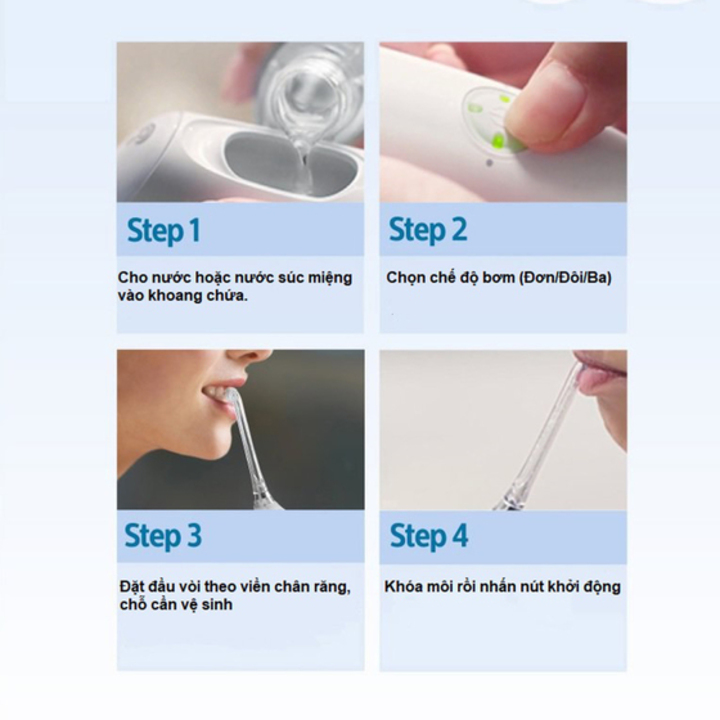 Step 1

Cho nước hoặc nước súc miệng vào khoang chứa.

Step 2

Chọn chế độ bơm (Đơn/Đôi/Ba)

Step 3

Đặt đầu vòi theo viền chân răng, chỗ cần vệ sinh

Step 4

Khóa môi rồi nhấn nút khởi động