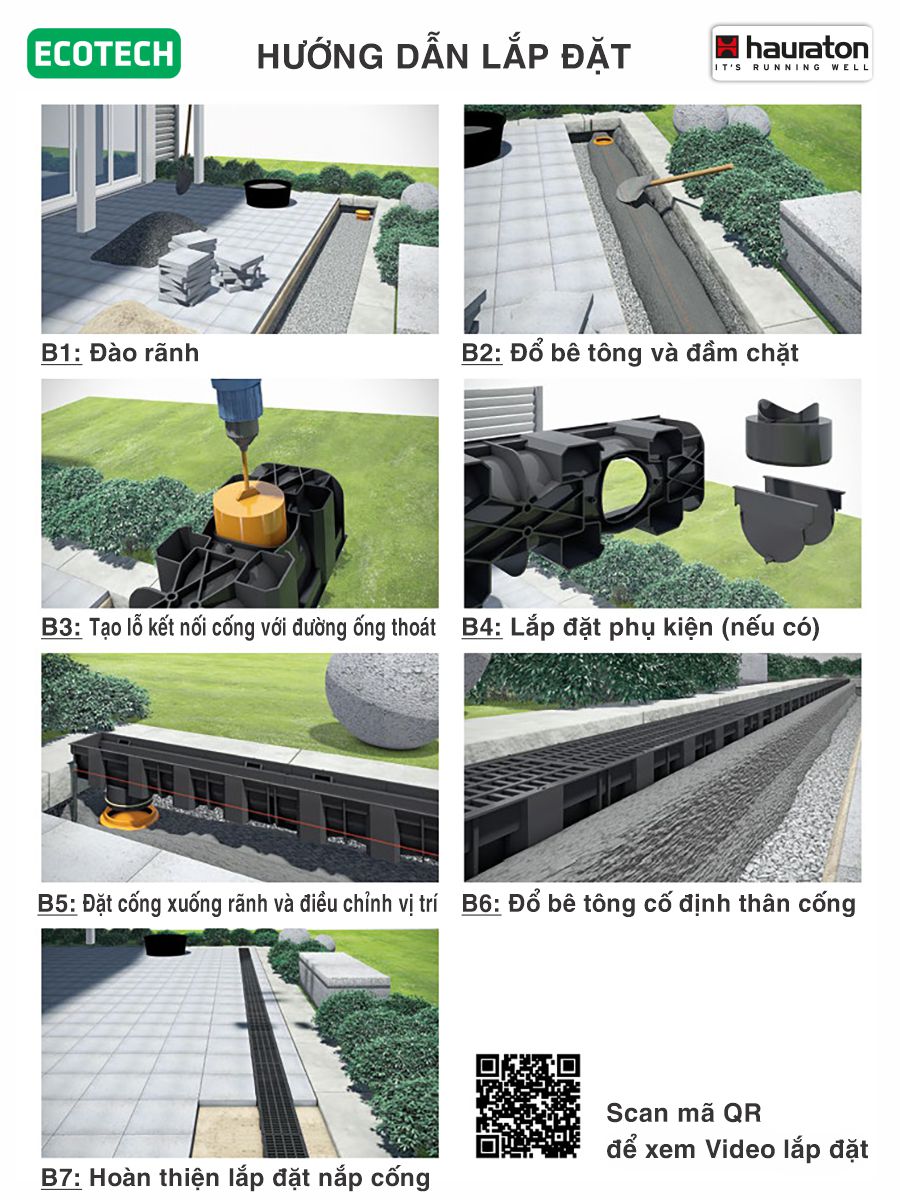 ECOTECH

HƯỚNG DẪN LẮP ĐẶT

hauraton
IT'S RUNNING WELL

B1: Đào rãnh

B2: Đổ bê tông và đầm chặt

B3: Tạo lỗ kết nối cống với đường ống thoát

B4: Lắp đặt phụ kiện (nếu có)

B5: Đặt cống xuống rãnh và điều chỉnh vị trí

B6: Đổ bê tông cố định thân cống

B7: Hoàn thiện lắp đặt nắp cống

Scan mã QR
để xem Video lắp đặt