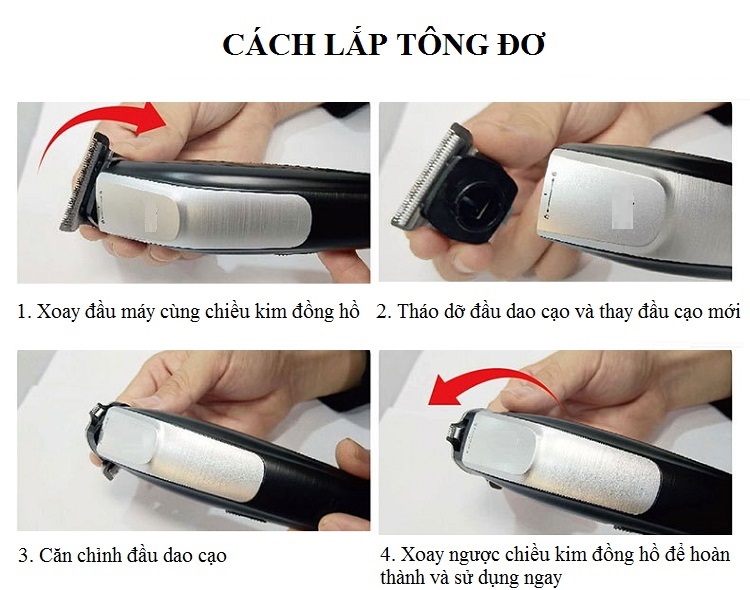 CÁCH LẮP TÔNG ĐƠ

1. Xoay đầu máy cùng chiều kim đồng hồ

2. Tháo dỡ đầu dao cạo và thay đầu cạo mới

3. Căn chỉnh đầu dao cạo

4. Xoay ngược chiều kim đồng hồ để hoàn thành và sử dụng ngay