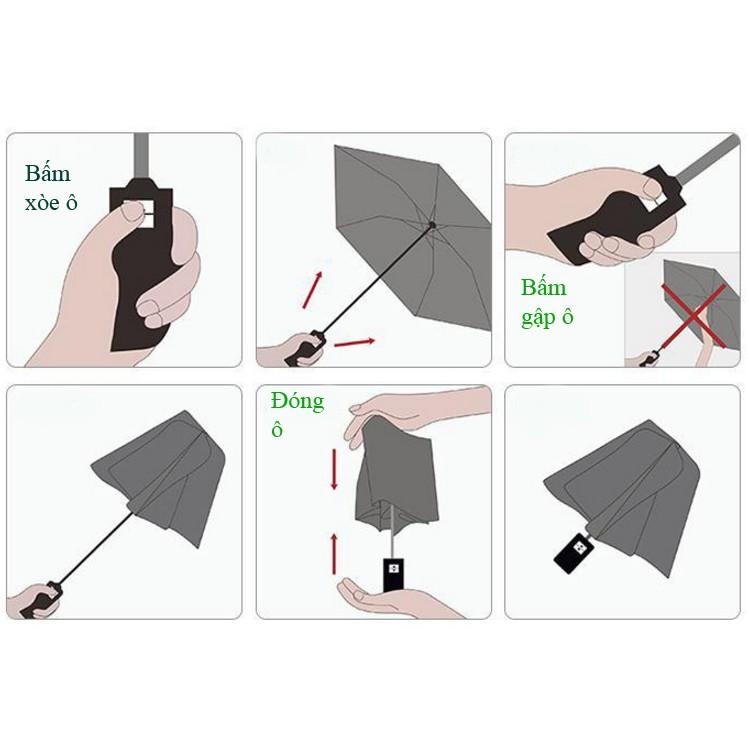 Bấm xòe ô

Bấm gập ô

Đóng ô