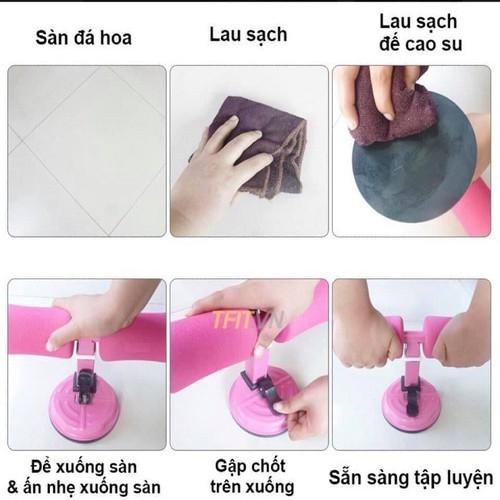 Sàn đá hoa

Lau sạch

Lau sạch đế cao su

TFITVN

Để xuống sàn & ấn nhẹ xuống sàn

Gập chốt trên xuống

Sẵn sàng tập luyện