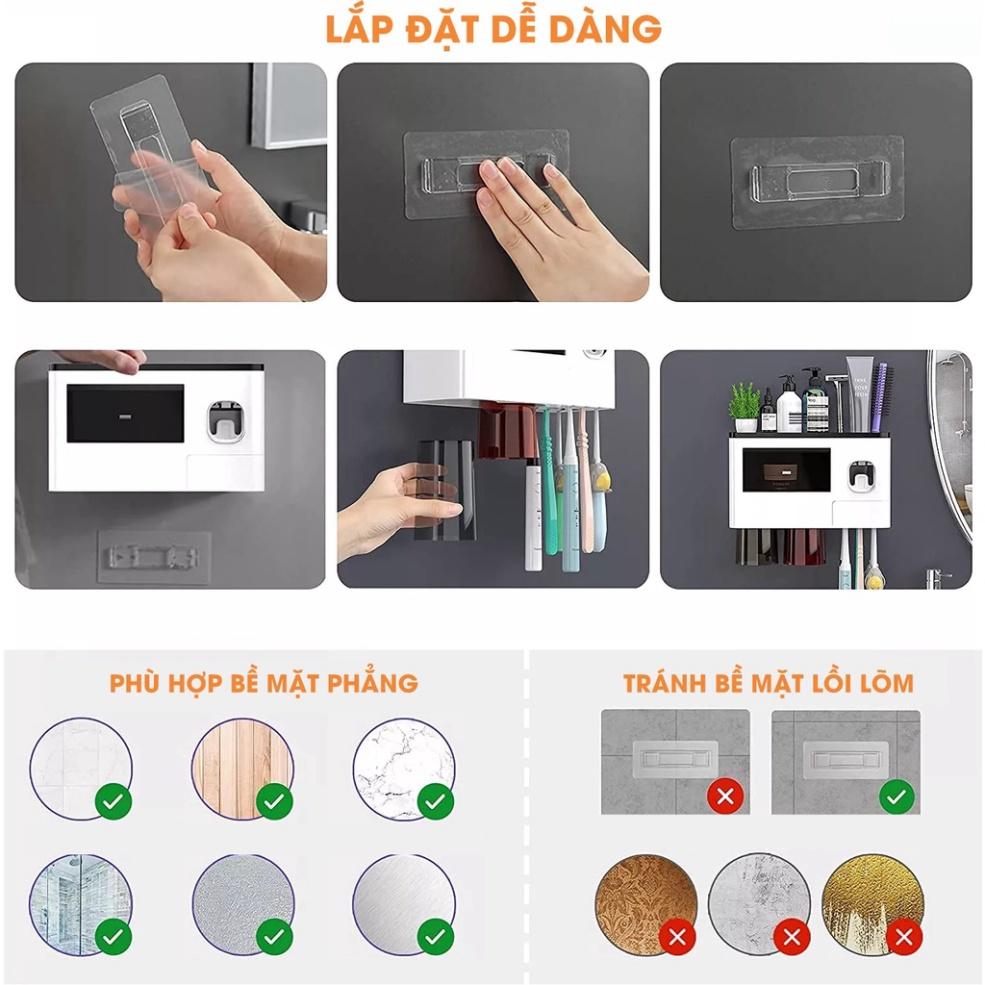 LẮP ĐẶT DỄ DÀNG

PHÙ HỢP BỀ MẶT PHẲNG

TRÁNH BỀ MẶT LỒI LÕM