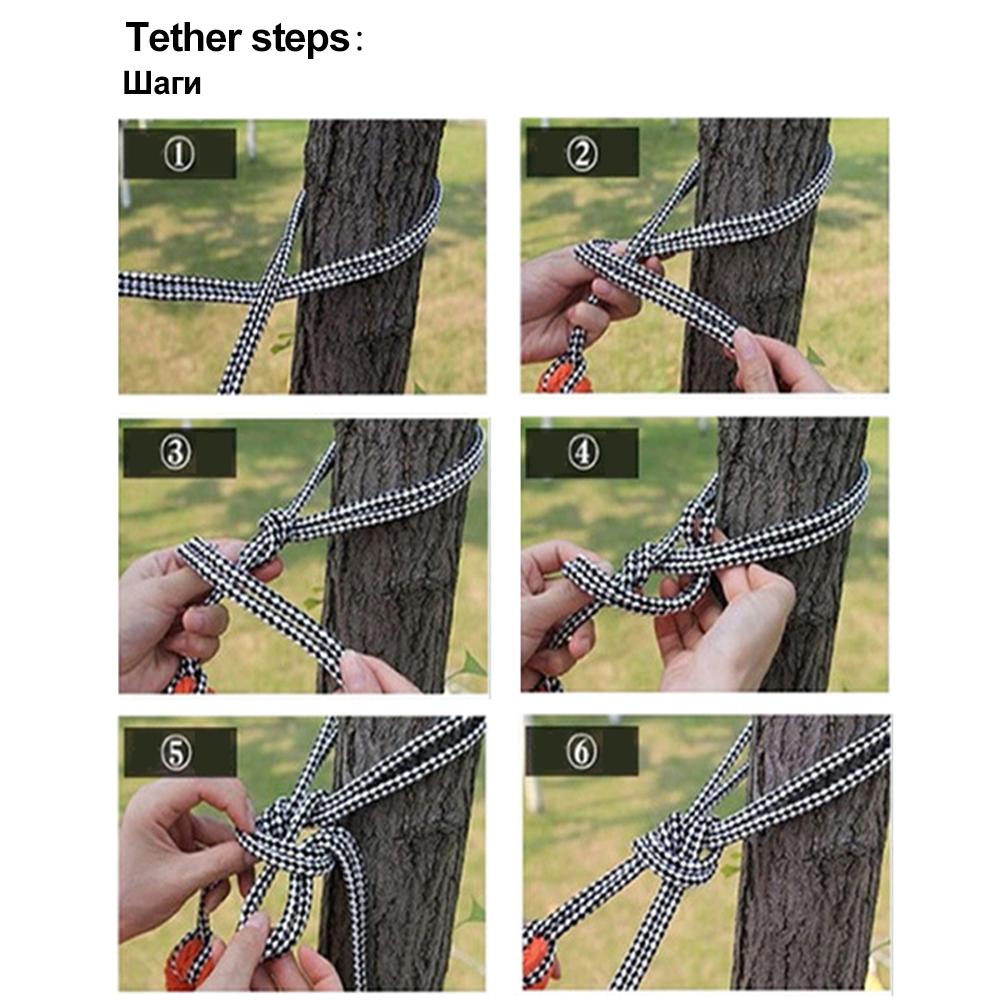 Tether steps：
Шаги

①

②

③

④

⑤

⑥