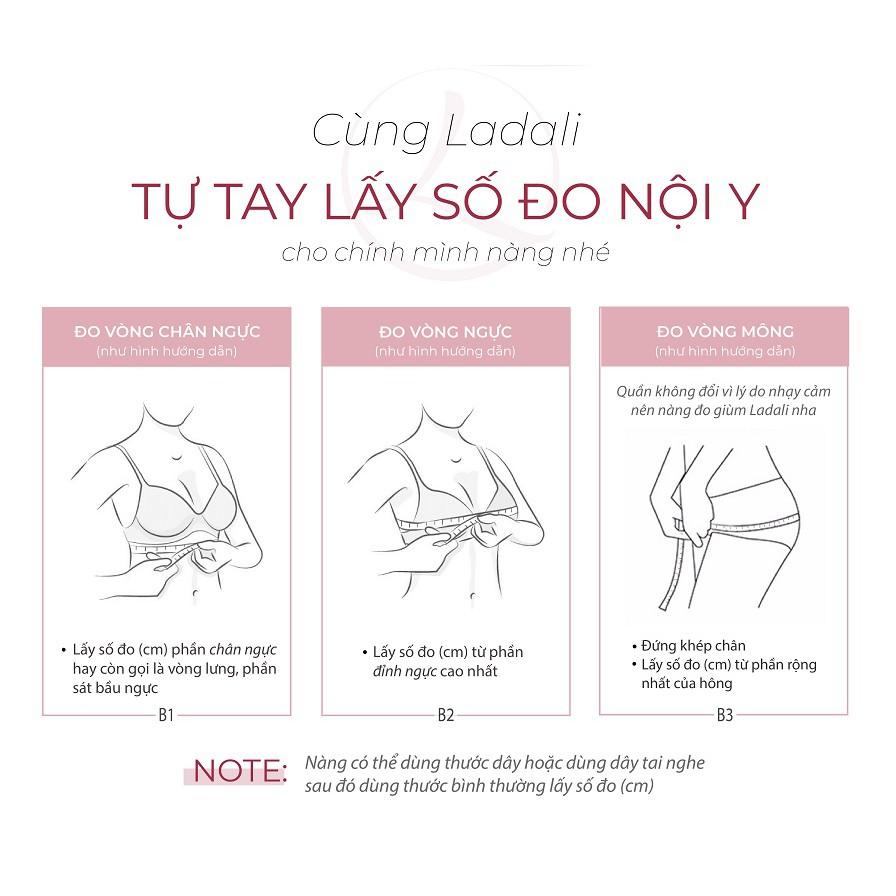 Cùng Ladali

TỰ TAY LẤY SỐ ĐO NỘI Y

cho chính mình nàng nhé

ĐO VÒNG CHÂN NGỰC
(như hình hướng dẫn)

• Lấy số đo (cm) phần chân ngực hay còn gọi là vòng lưng, phần sát bầu ngực

B1

ĐO VÒNG NGỰC
(như hình hướng dẫn)

• Lấy số đo (cm) từ phần đỉnh ngực cao nhất

B2

ĐO VÒNG MÔNG
(như hình hướng dẫn)

Quần không đổi vì lý do nhạy cảm nên nàng đo giùm Ladali nha

• Đứng khép chân
• Lấy số đo (cm) từ phần rộng nhất của hông

B3

NOTE: Nàng có thể dùng thước dây hoặc dùng dây tai nghe sau đó dùng thước bình thường lấy số đo (cm)