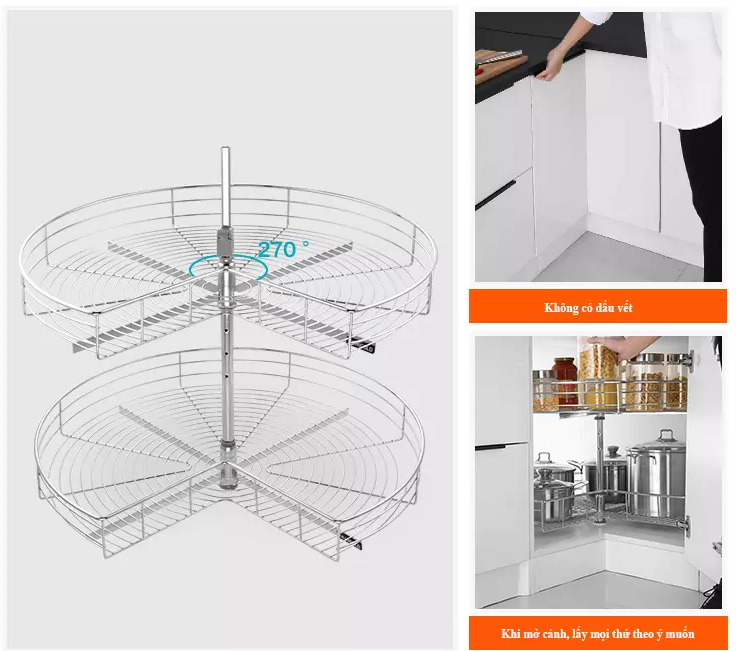 270 °

Không có dấu vết

Khi mở cánh, lấy mọi thứ theo ý muốn