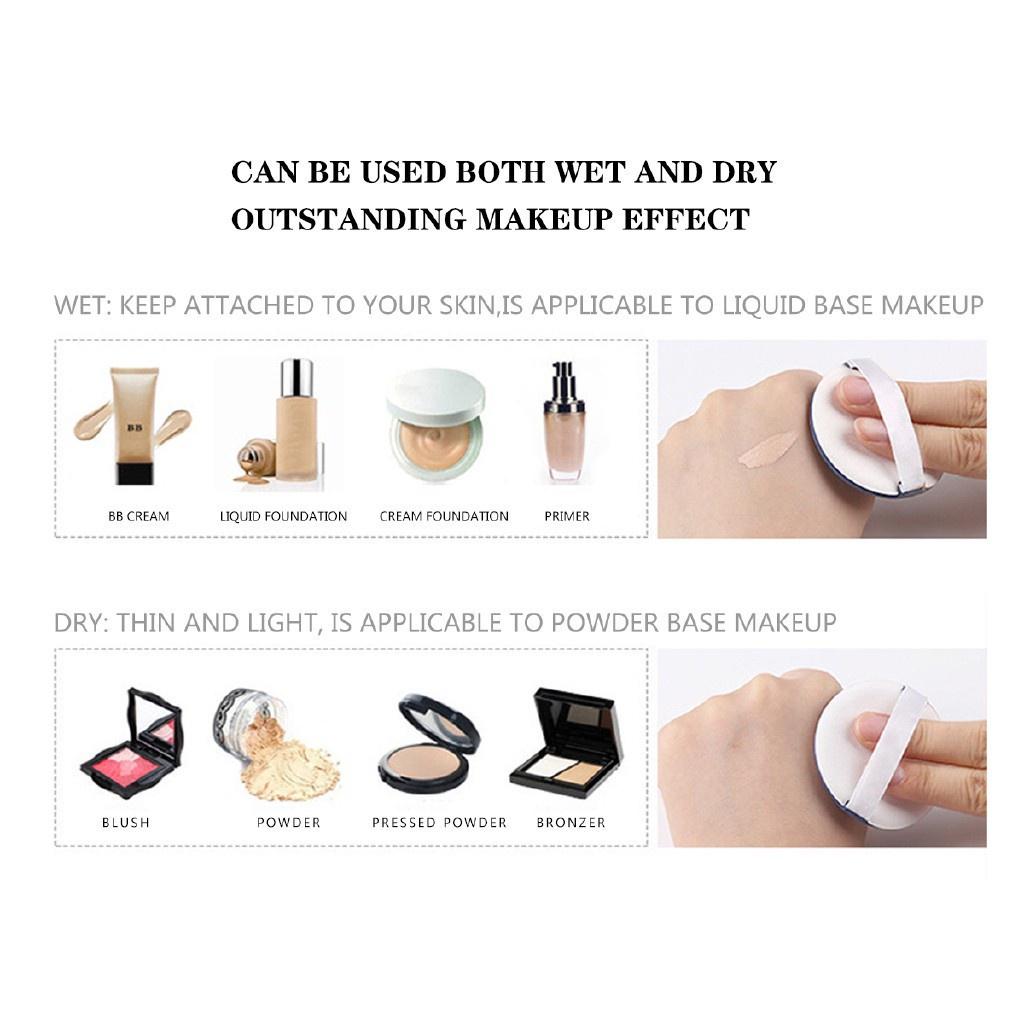 CAN BE USED BOTH WET AND DRY
OUTSTANDING MAKEUP EFFECT

WET: KEEP ATTACHED TO YOUR SKIN,IS APPLICABLE TO LIQUID BASE MAKEUP

BB

BB CREAM LIQUID FOUNDATION CREAM FOUNDATION PRIMER

DRY: THIN AND LIGHT, IS APPLICABLE TO POWDER BASE MAKEUP

BLUSH POWDER PRESSED POWDER BRONZER