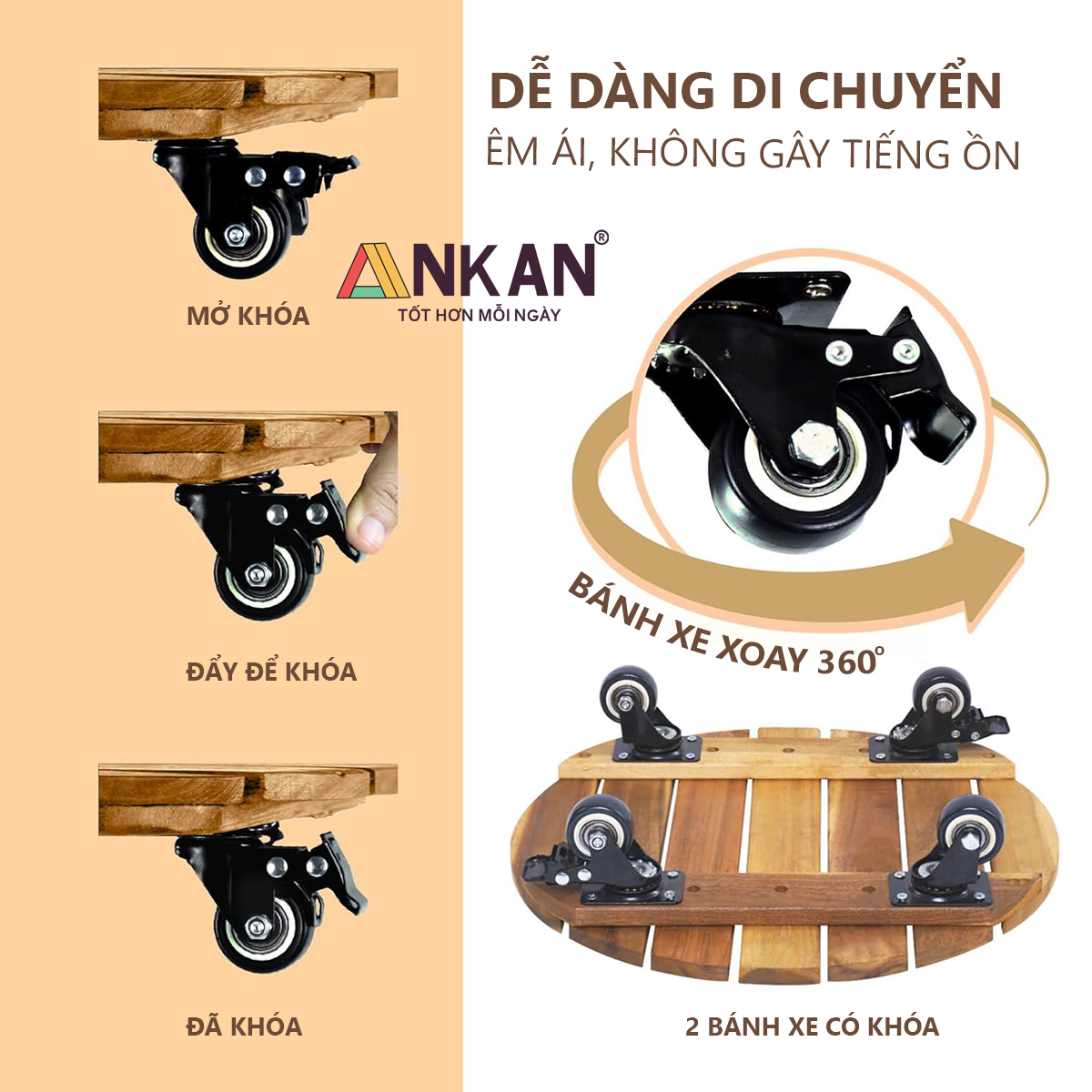 DỄ DÀNG DI CHUYỂN
ÊM ÁI, KHÔNG GÂY TIẾNG ỒN

ANKAN®
TỐT HƠN MỖI NGÀY

MỞ KHÓA

ĐẨY ĐỂ KHÓA

ĐÃ KHÓA

BÁNH XE XOAY 360°

2 BÁNH XE CÓ KHÓA