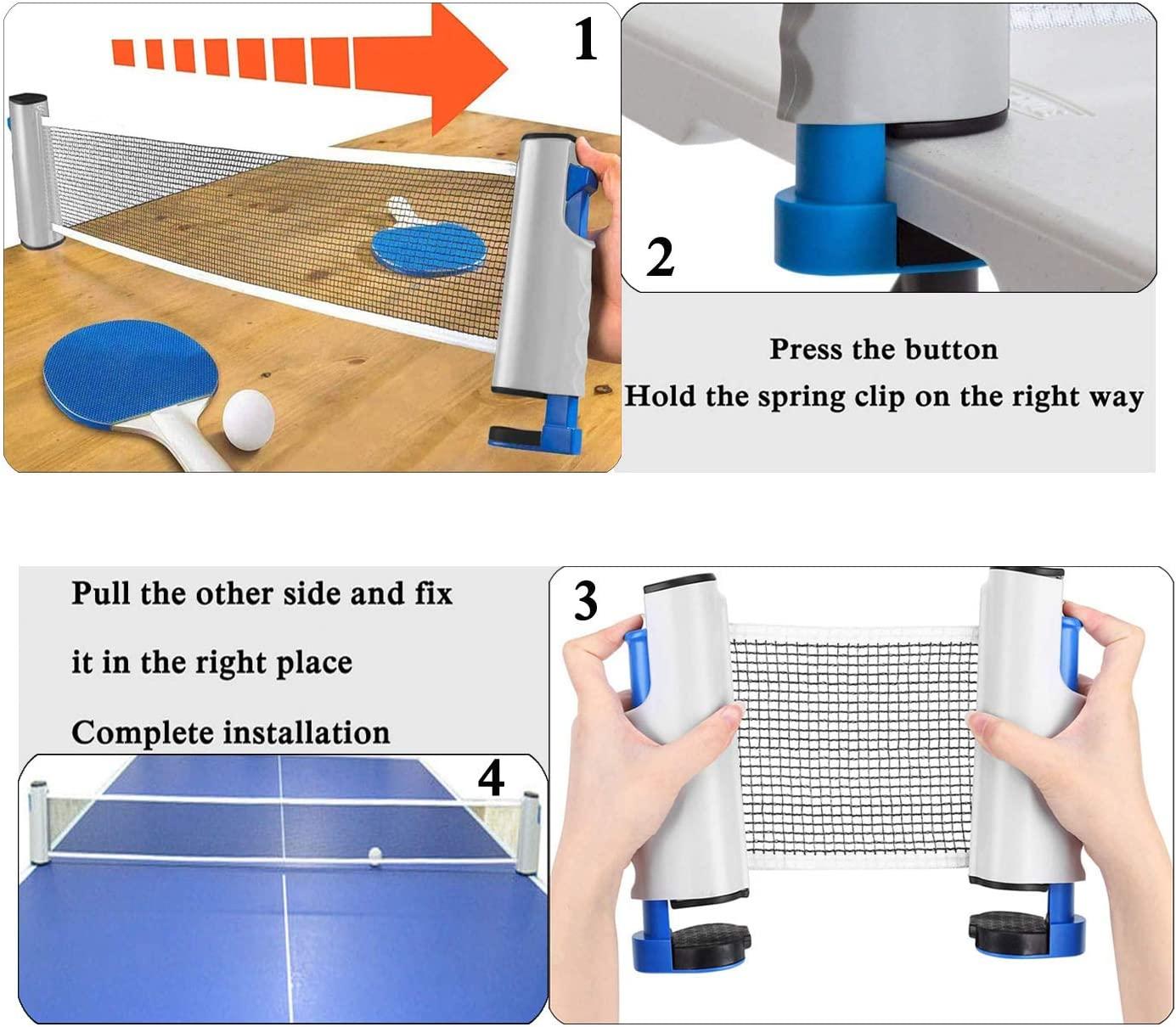 1

2

Press the button
Hold the spring clip on the right way

Pull the other side and fix
it in the right place
Complete installation

4

3