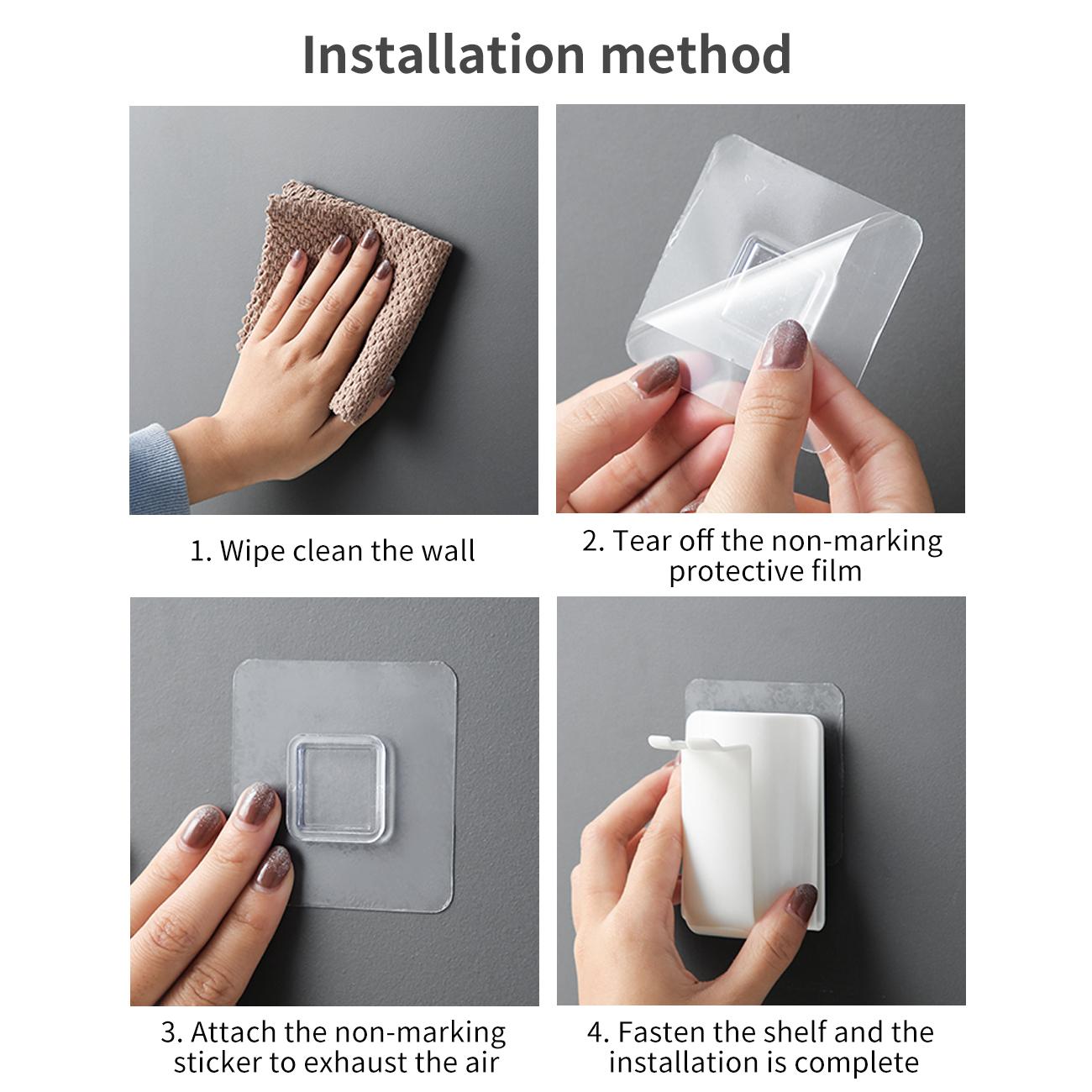 Installation method

1. Wipe clean the wall

2. Tear off the non-marking protective film

3. Attach the non-marking sticker to exhaust the air

4. Fasten the shelf and the installation is complete