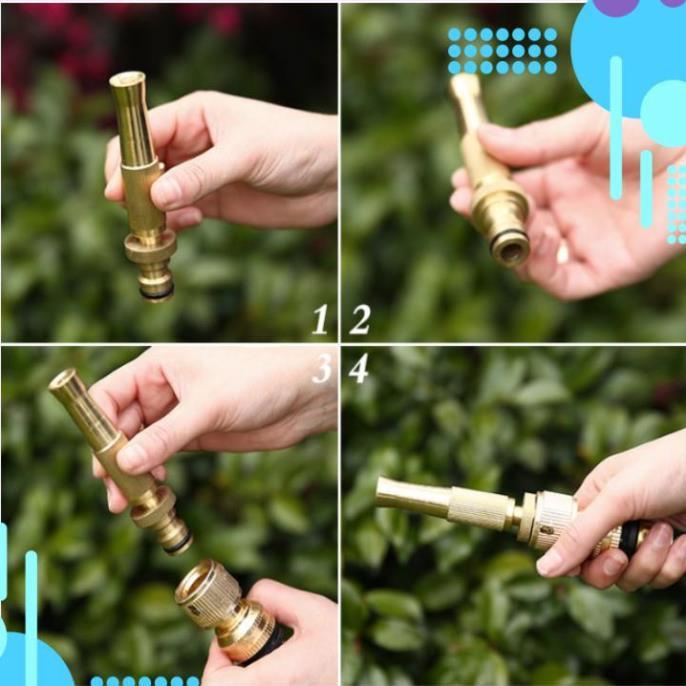 1 2
3 4