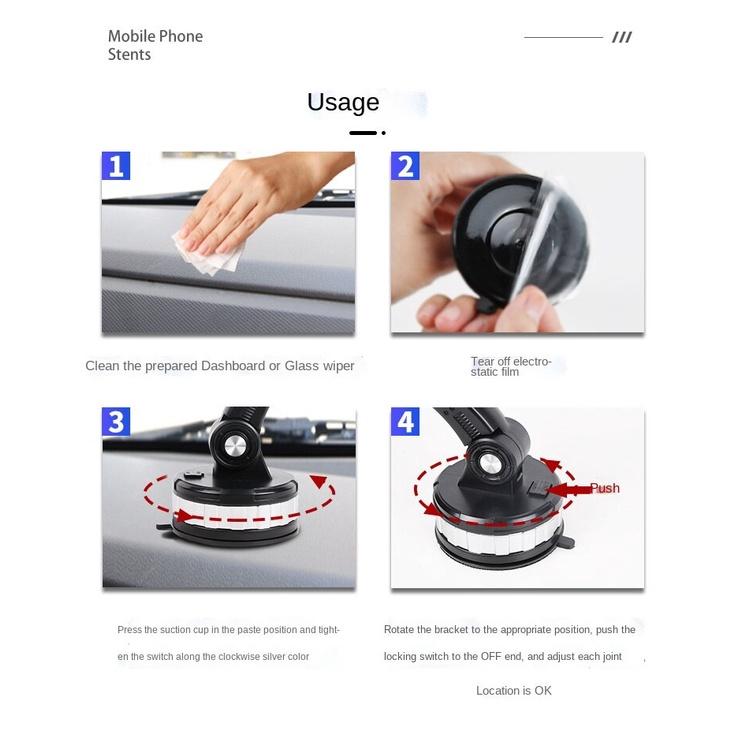 Mobile Phone Stents

///

Usage

1

Clean the prepared Dashboard or Glass wiper

2

Tear off electrostatic film

3

Press the suction cup in the paste position and tighten the switch along the clockwise silver color

4

Push

Rotate the bracket to the appropriate position, push the locking switch to the OFF end, and adjust each joint

Location is OK