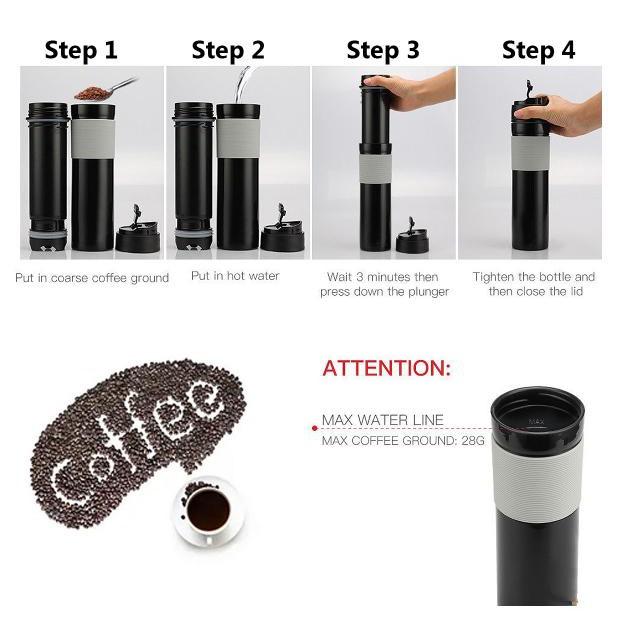 Step 1
Put in coarse coffee ground

Step 2
Put in hot water

Step 3
Wait 3 minutes then press down the plunger

Step 4
Tighten the bottle and then close the lid

Coffee

ATTENTION:
MAX WATER LINE
MAX COFFEE GROUND: 28G

MAX