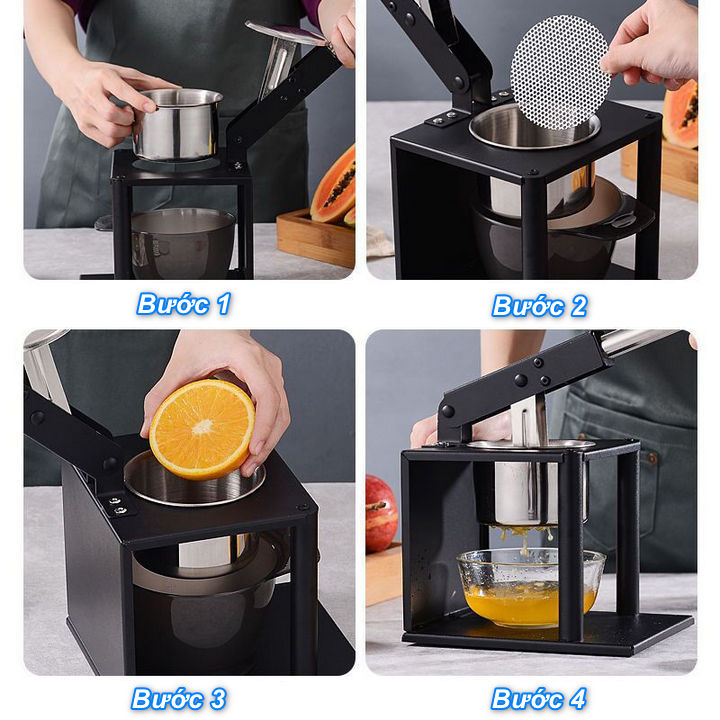 Bước 1

Bước 2

Bước 3

Bước 4