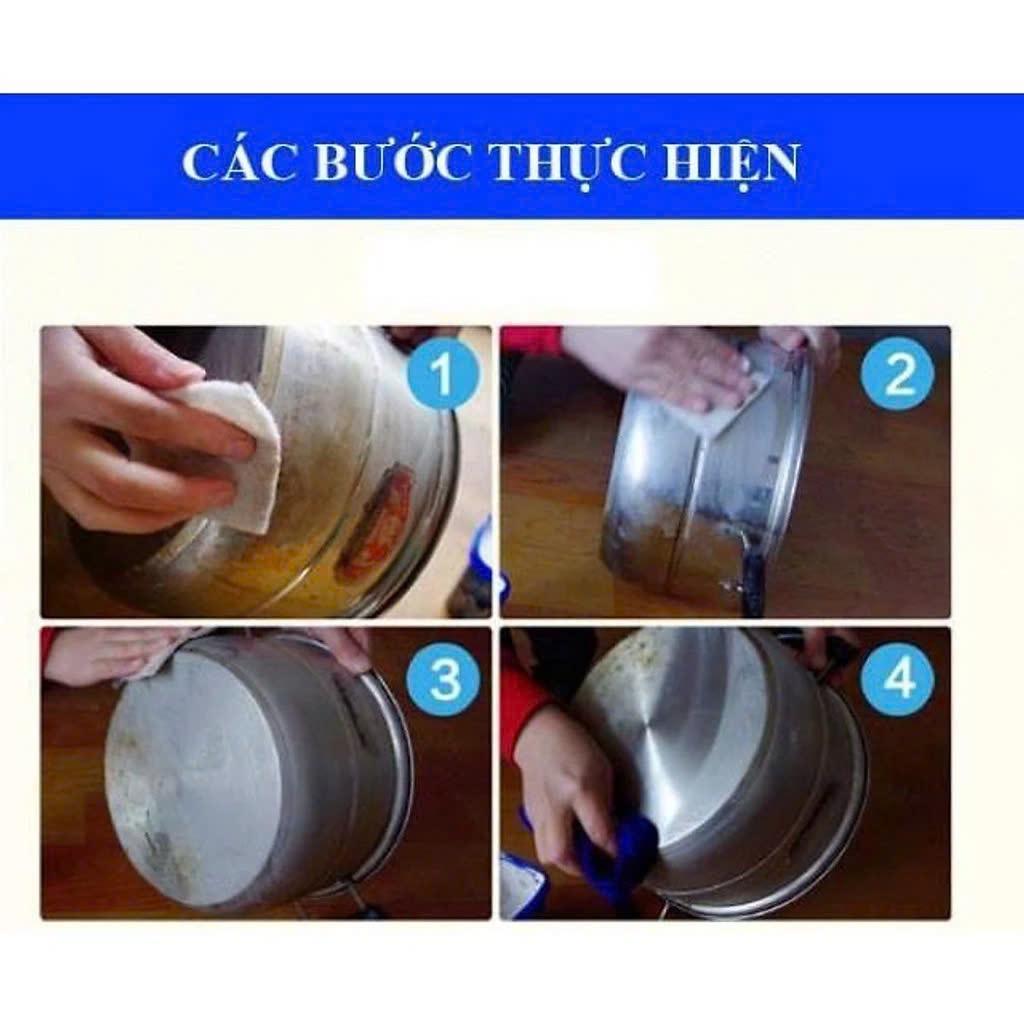 CÁC BƯỚC THỰC HIỆN

1

2

3

4