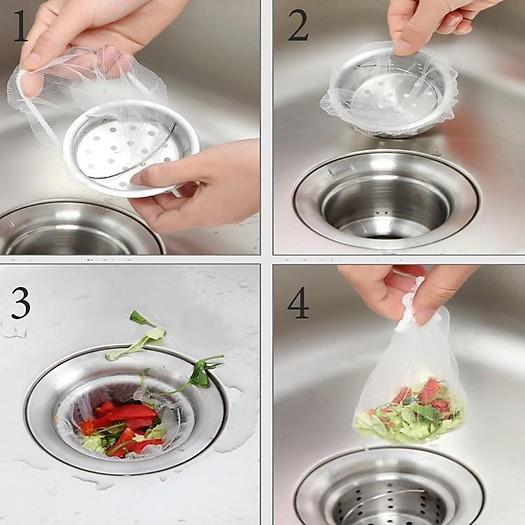 1

2

3

4